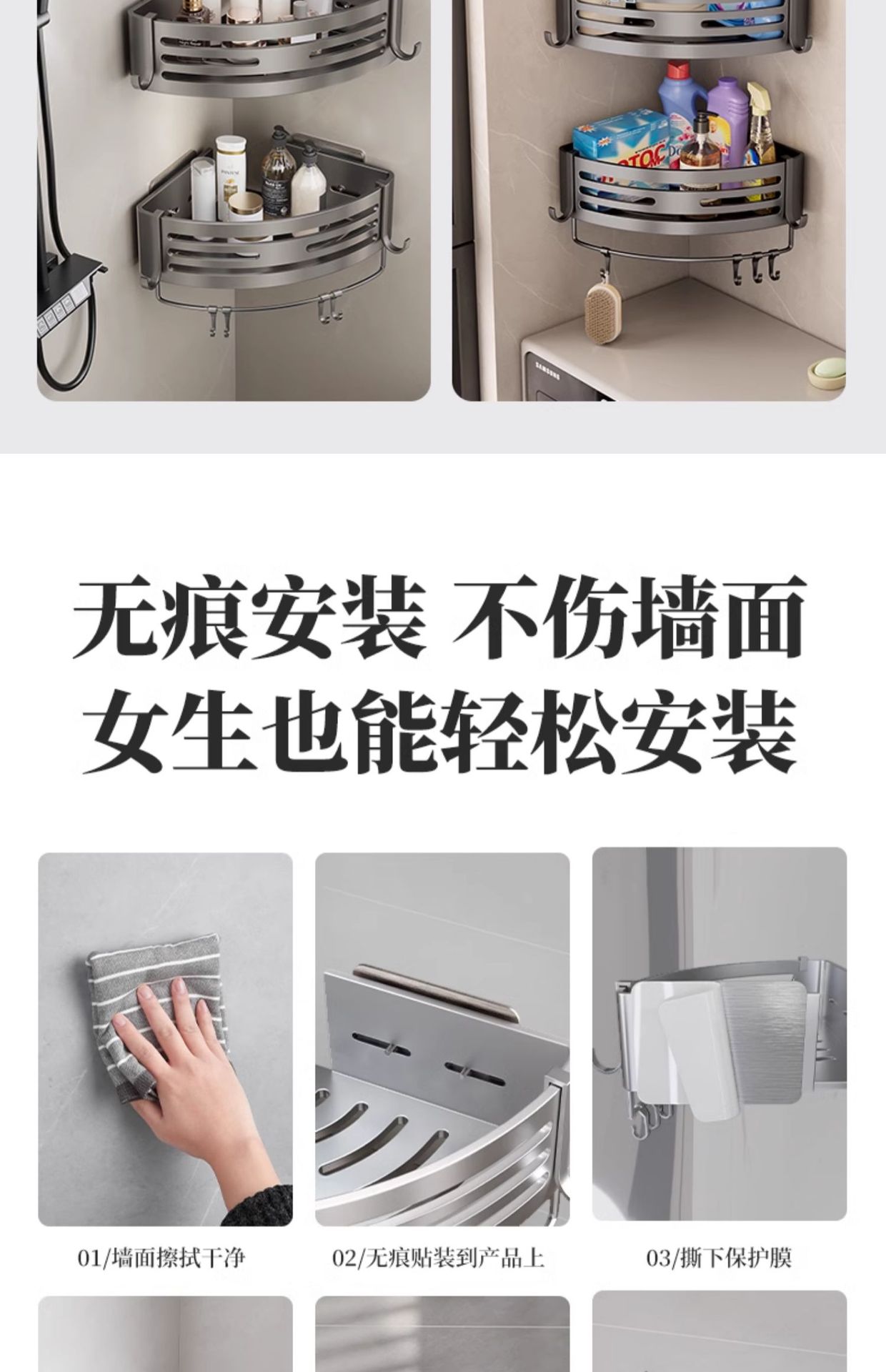 无痕安装 不伤墙面
女生也能轻松安装

01/墙面擦拭干净

02/无痕贴装到产品上

03/撕下保护膜