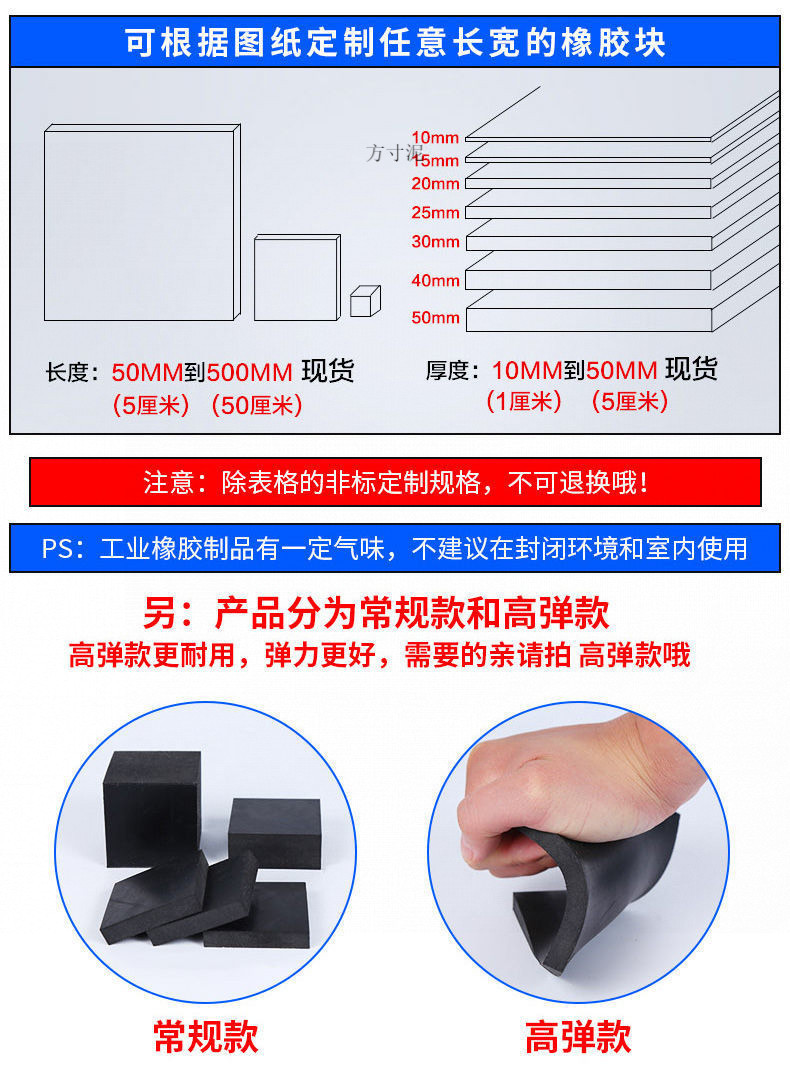 可根据图纸定制任意长宽的橡胶块

方寸泥

10mm
15mm
20mm
25mm
30mm
40mm
50mm

长度：50MM到500MM 现货
（5厘米）（50厘米）

厚度：10MM到50MM 现货
（1厘米）（5厘米）

注意：除表格的非标定制规格，不可退换哦！

PS：工业橡胶制品有一定气味，不建议在封闭环境和室内使用

另：产品分为常规款和高弹款
高弹款更耐用，弹力更好，需要的亲请拍 高弹款哦

常规款

高弹款