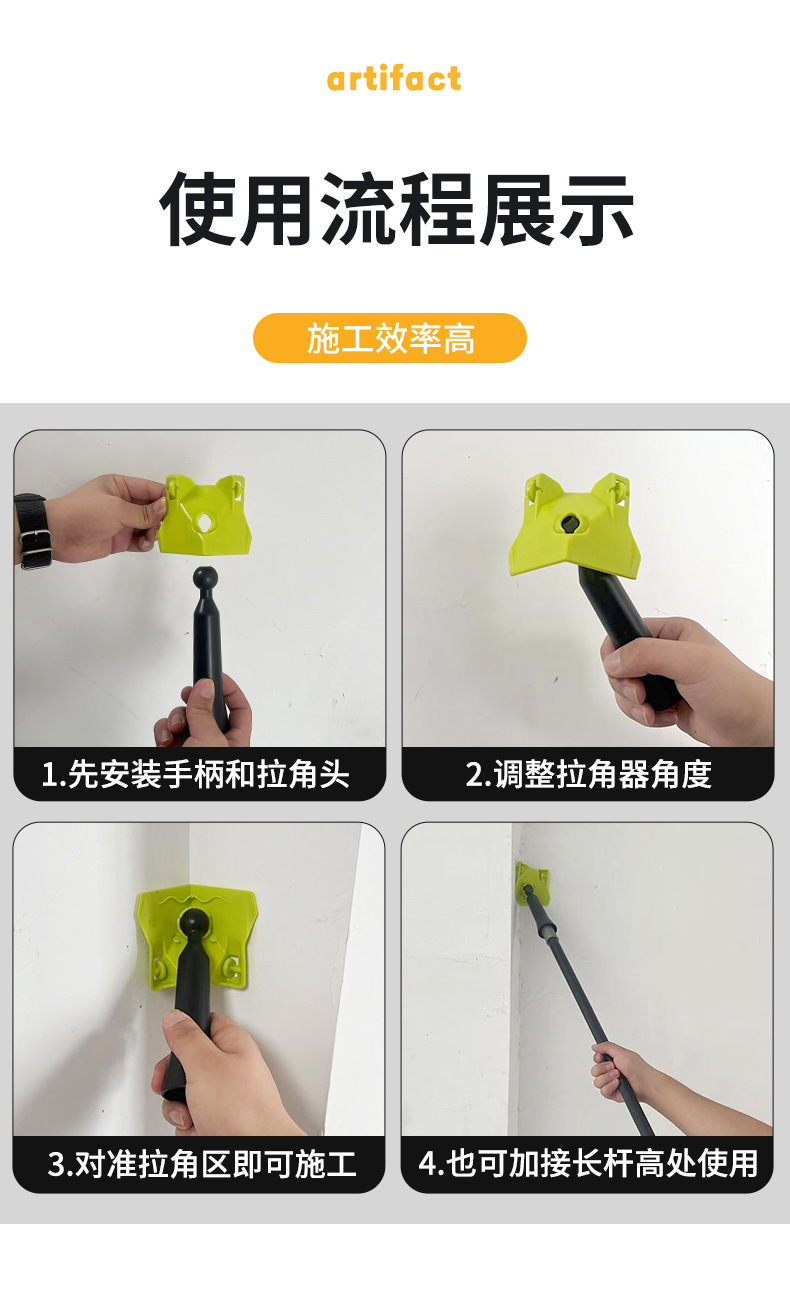 artifact

使用流程展示

施工效率高

1.先安装手柄和拉角头

2.调整拉角器角度

3.对准拉角区即可施工

4.也可加接长杆高处使用