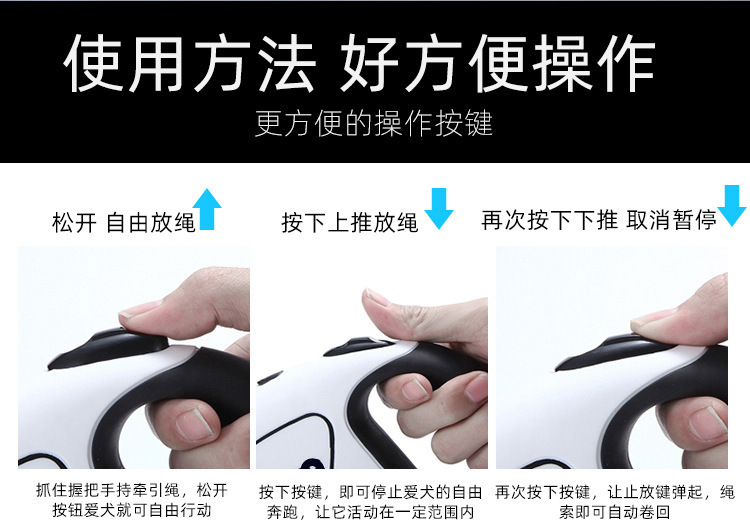 使用方法 好方便操作

更方便的操作按键

松开 自由放绳

按下上推放绳

再次按下下推 取消暂停

抓住握把手持牵引绳，松开按钮爱犬就可自由行动

按下按键，即可停止爱犬的自由奔跑，让它活动在一定范围内

再次按下按键，让止放键弹起，绳索即可自动卷回