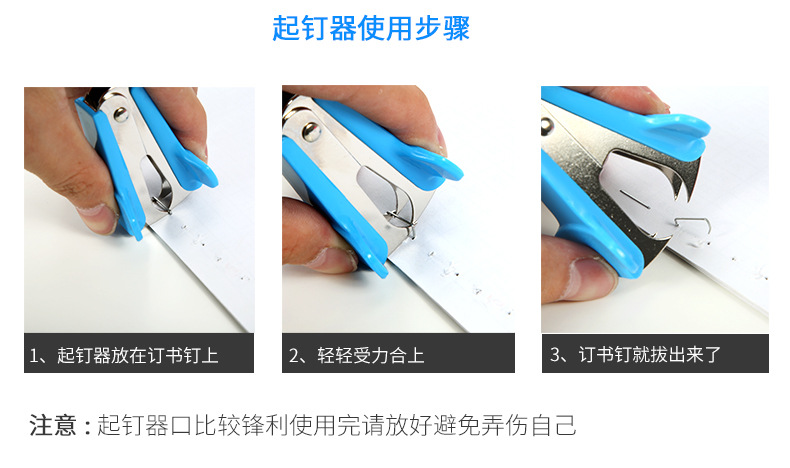 起钉器使用步骤

1、起钉器放在订书钉上

2、轻轻受力合上

3、订书钉就拔出来了

注意：起钉器口比较锋利使用完请放好避免弄伤自己