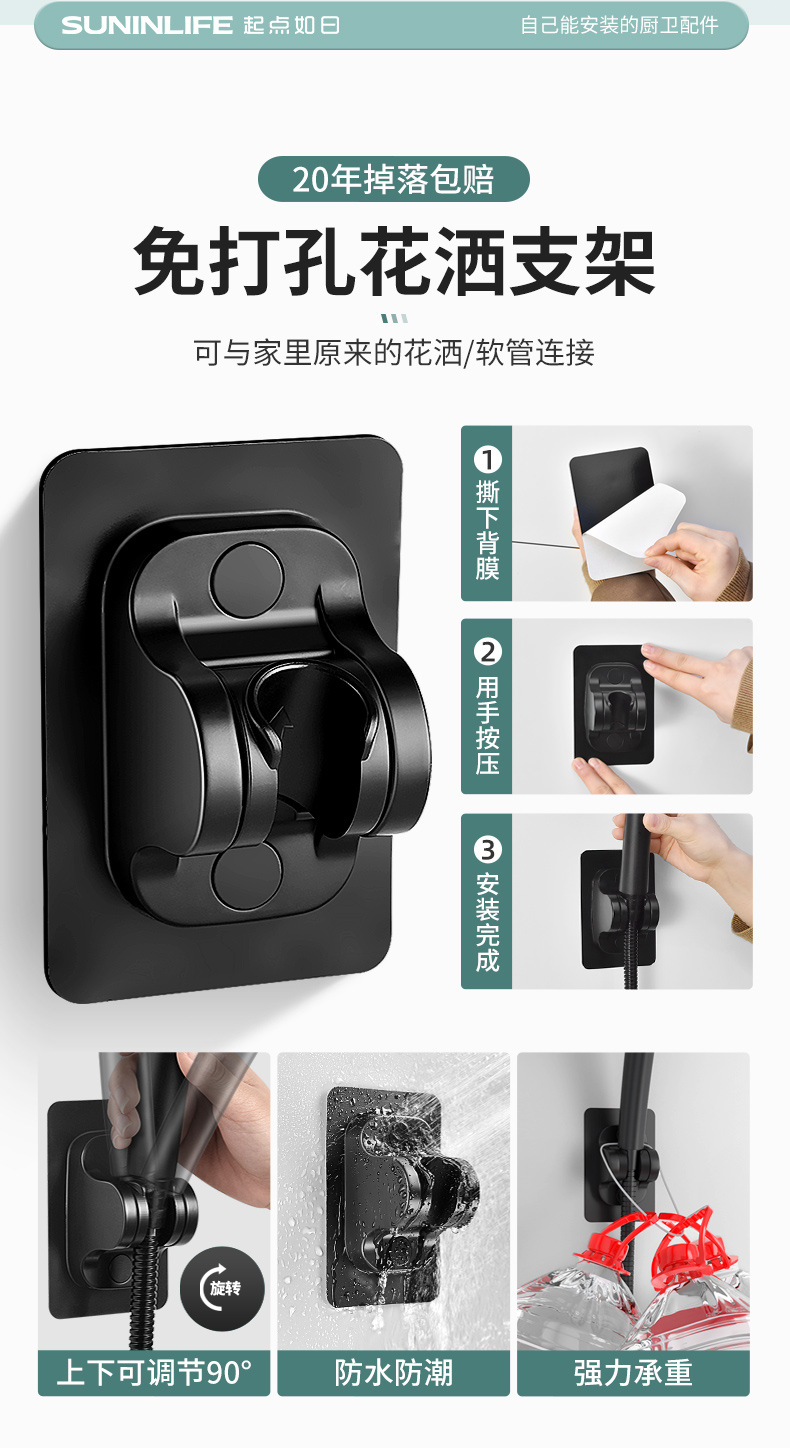 SUNINLIFE 起点如日

自己能安装的厨卫配件

20年掉落包赔

免打孔花洒支架

可与家里原来的花洒/软管连接

1 撕下背膜

2 用手按压

3 安装完成

旋转

上下可调节90°

防水防潮

强力承重