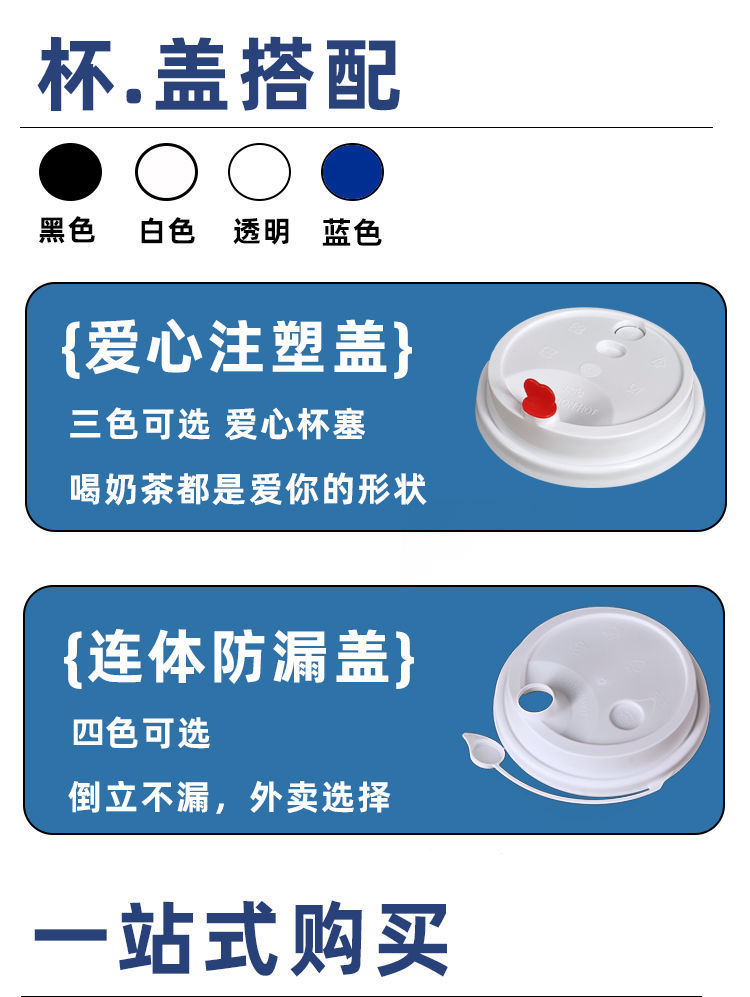 杯.盖搭配

黑色 白色 透明 蓝色

{爱心注塑盖}

三色可选 爱心杯塞

喝奶茶都是爱你的形状

{连体防漏盖}

四色可选

倒立不漏，外卖选择

一站式购买