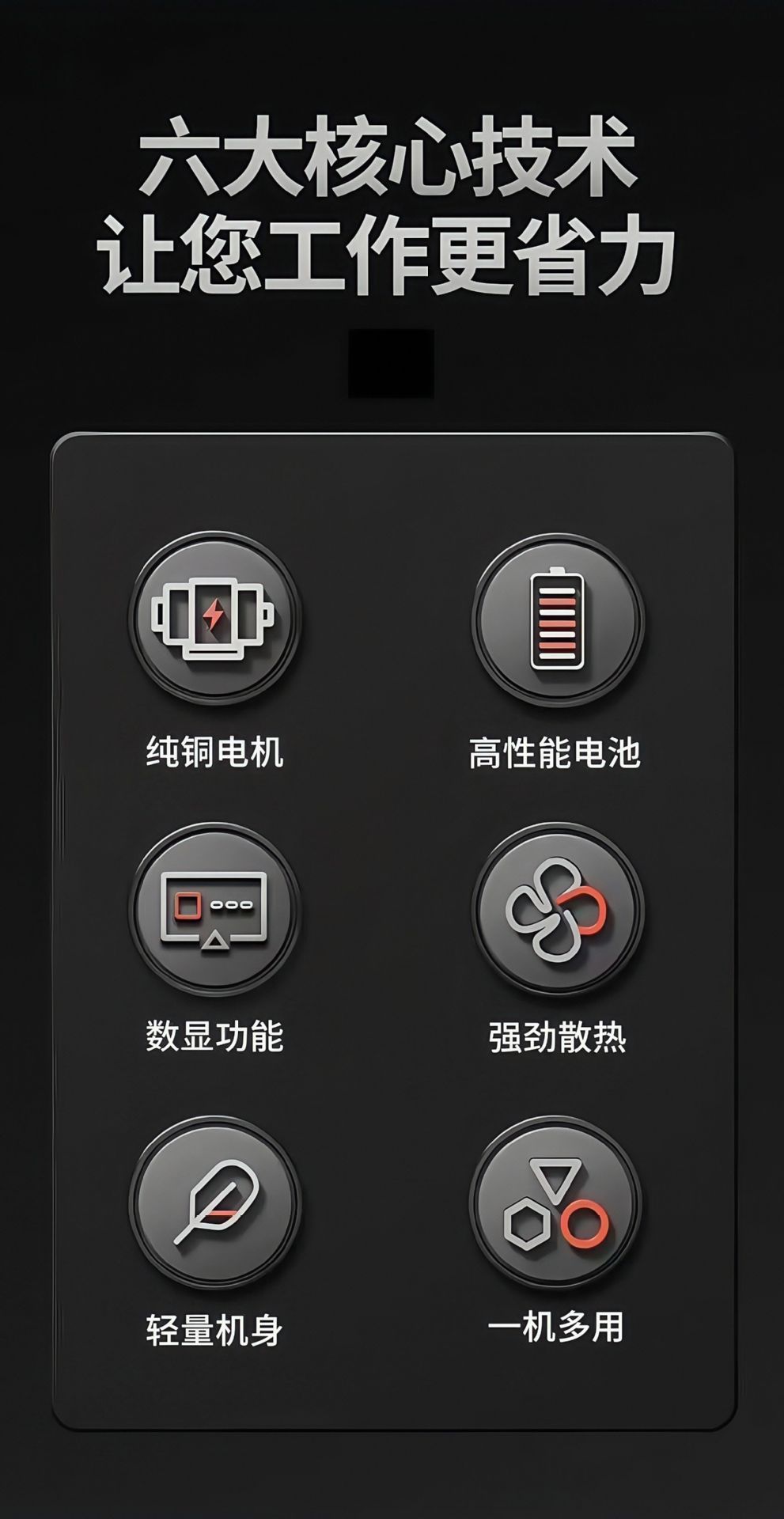 六大核心技术
让您工作更省力

纯铜电机

高性能电池

数显功能

强劲散热

轻量机身

一机多用