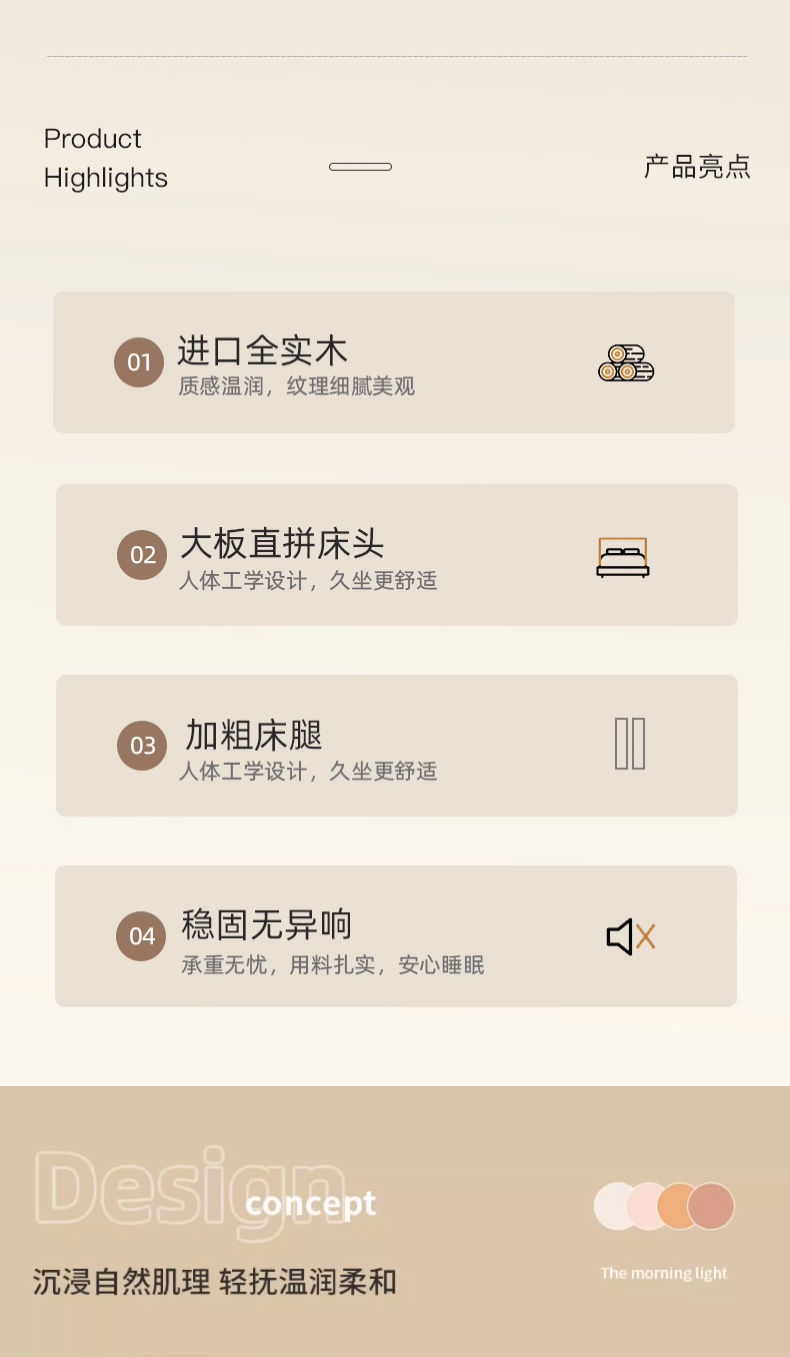 Product
Highlights

产品亮点

01 进口全实木
质感温润，纹理细腻美观

02 大板直拼床头
人体工学设计，久坐更舒适

03 加粗床腿
人体工学设计，久坐更舒适

04 稳固无异响
承重无忧，用料扎实，安心睡眠

Design concept

沉浸自然肌理 轻抚温润柔和

The morning light