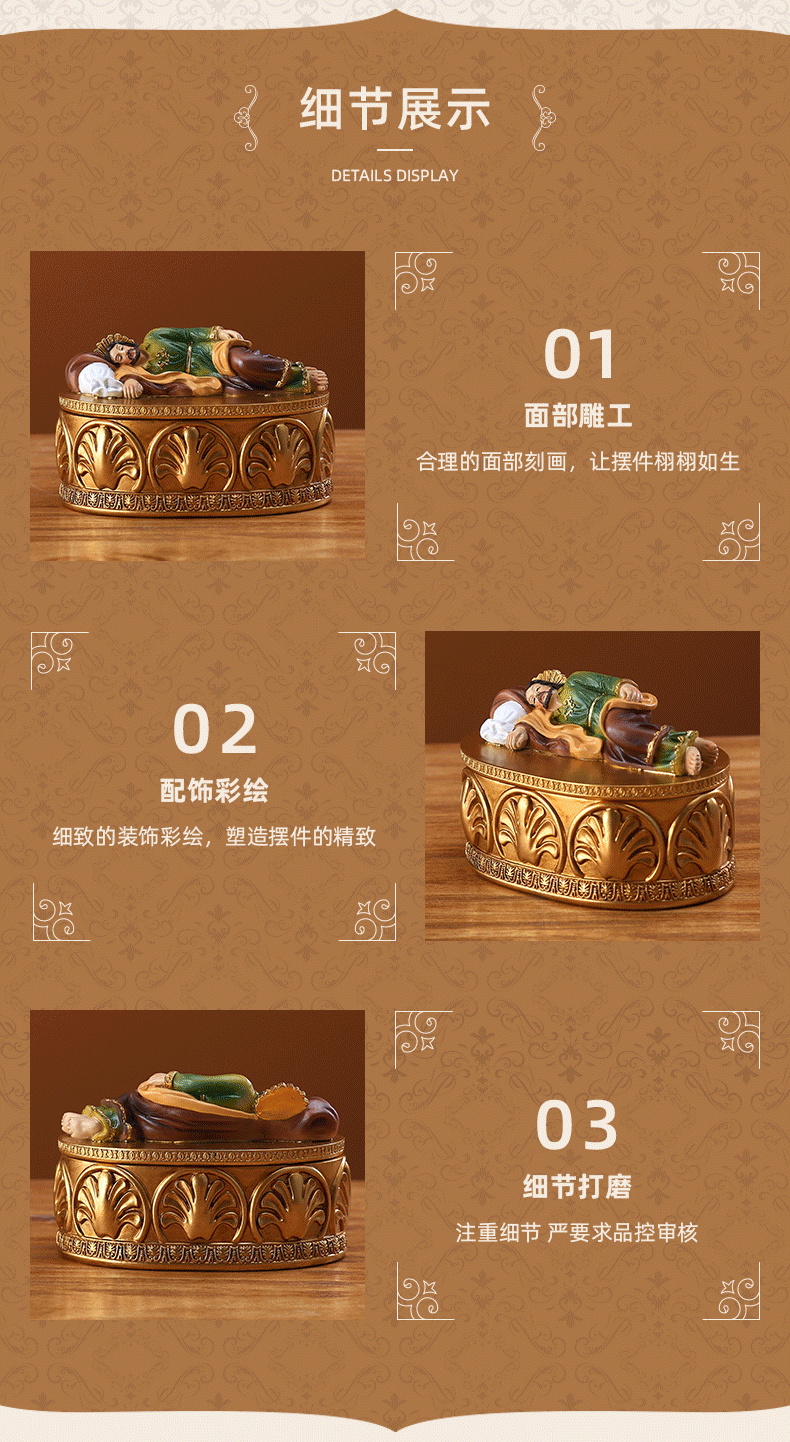 细节展示

DETAILS DISPLAY

01

面部雕工

合理的面部刻画，让摆件栩栩如生

02

配饰彩绘

细致的装饰彩绘，塑造摆件的精致

03

细节打磨

注重细节 严要求品控审核