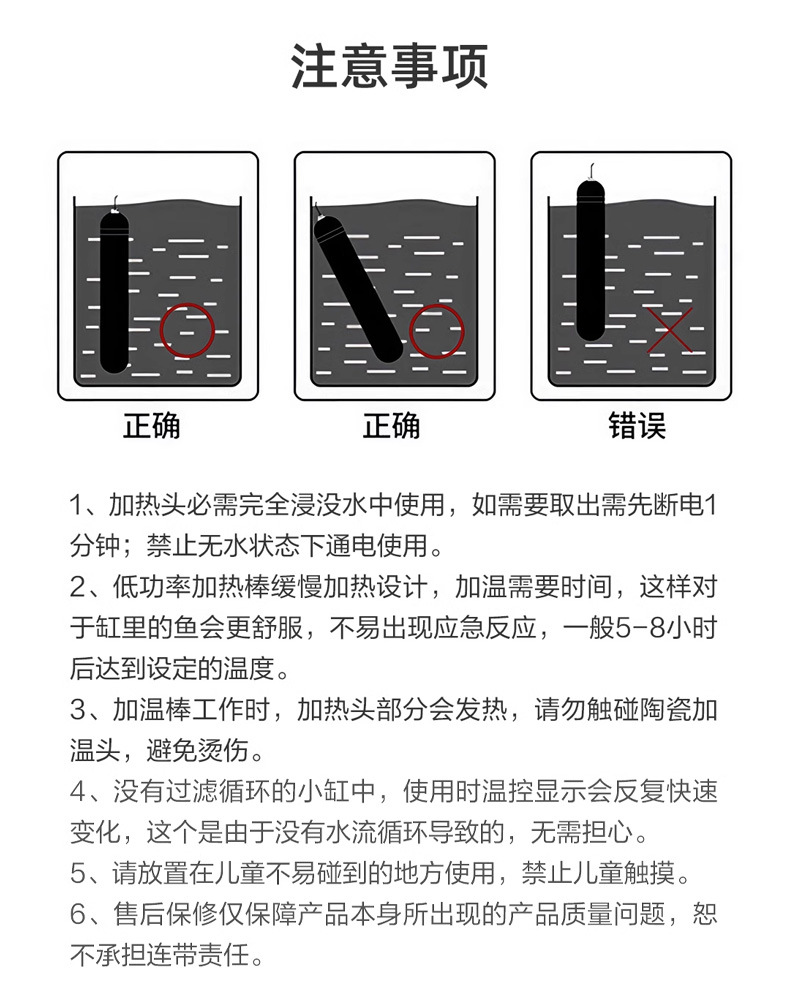 注意事项

正确

正确

错误

1、加热头必需完全浸没水中使用，如需要取出需先断电1分钟；禁止无水状态下通电使用。

2、低功率加热棒缓慢加热设计，加温需要时间，这样对于缸里的鱼会更舒服，不易出现应急反应，一般5-8小时后达到设定的温度。

3、加温棒工作时，加热头部分会发热，请勿触碰陶瓷加温头，避免烫伤。

4、没有过滤循环的小缸中，使用时温控显示会反复快速变化，这个是由于没有水流循环导致的，无需担心。

5、请放置在儿童不易碰到的地方使用，禁止儿童触摸。

6、售后保修仅保障产品本身所出现的产品质量问题，恕不承担连带责任。