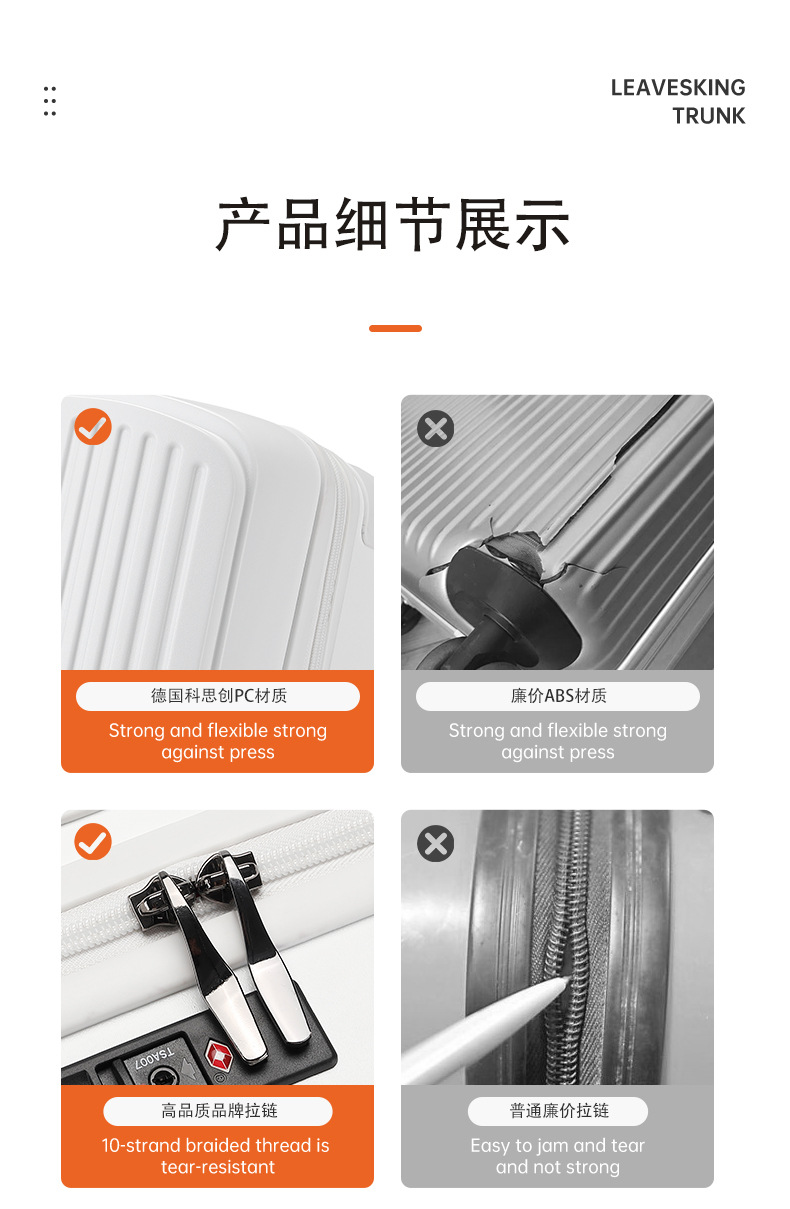 LEAVESKING
TRUNK

产品细节展示

德国科思创PC材质

Strong and flexible strong against press

廉价ABS材质

Strong and flexible strong against press

TSA007

高品质品牌拉链

10-strand braided thread is tear-resistant

普通廉价拉链

Easy to jam and tear and not strong