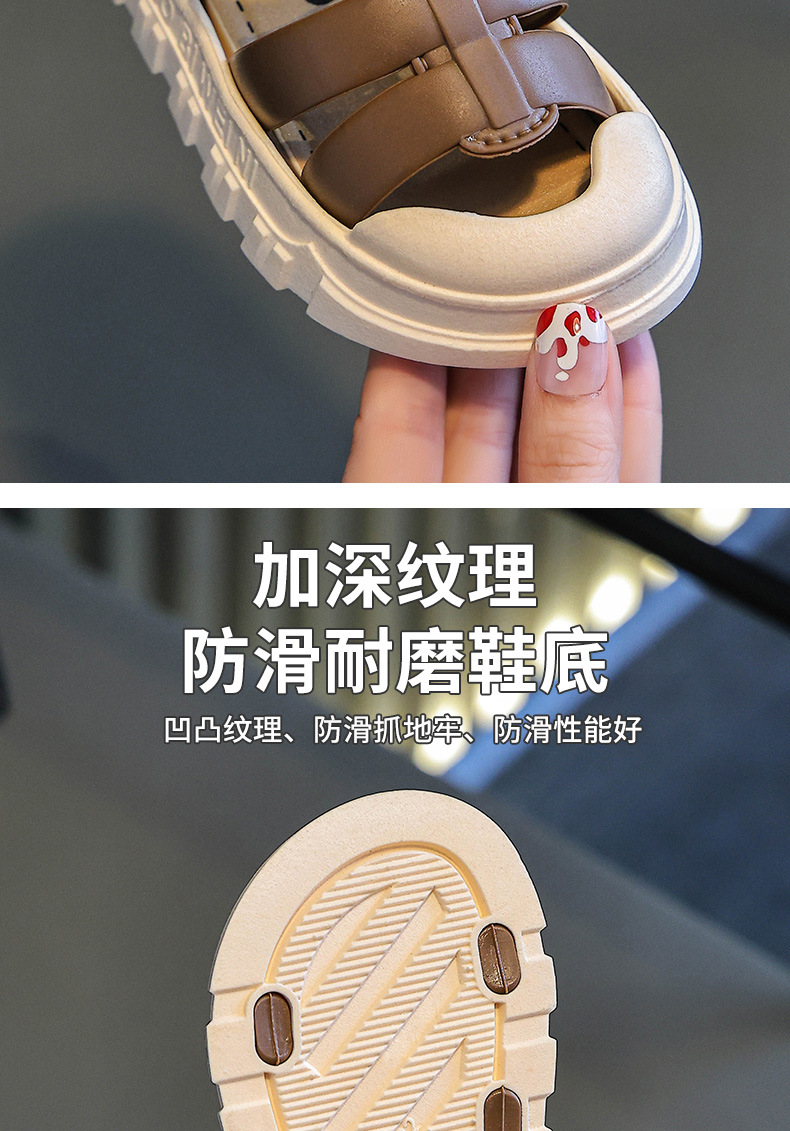 加深纹理
防滑耐磨鞋底

凹凸纹理、防滑抓地牢、防滑性能好