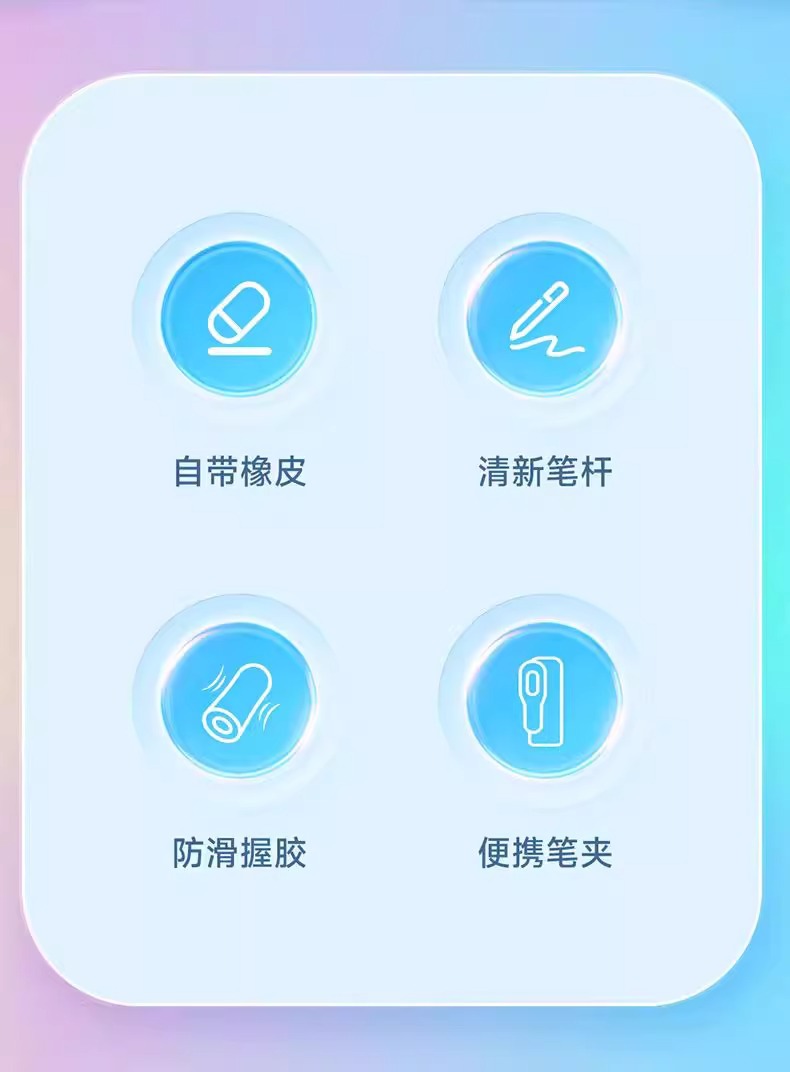 自带橡皮

清新笔杆

防滑握胶

便携笔夹