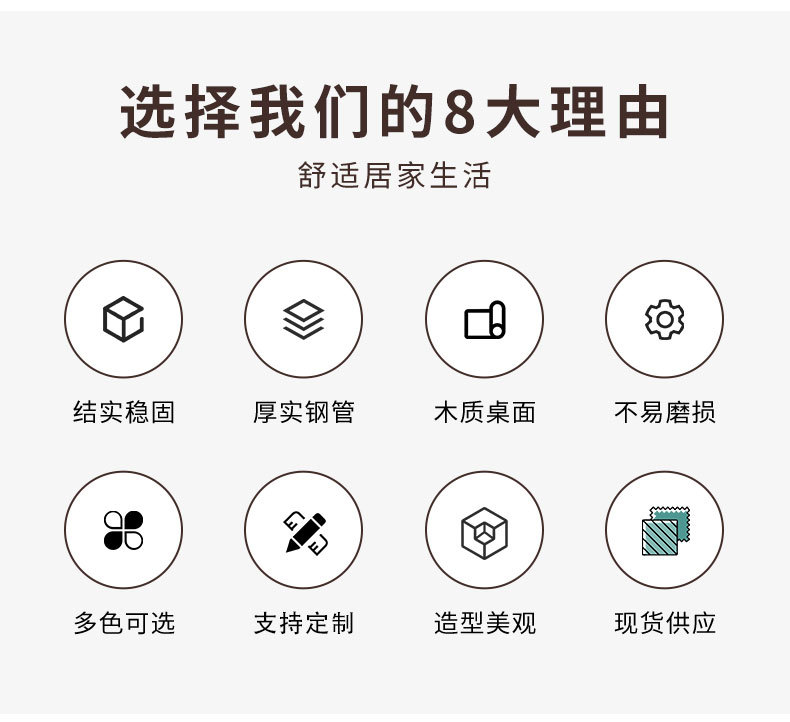 选择我们的8大理由

舒适居家生活

结实稳固

厚实钢管

木质桌面

不易磨损

多色可选

支持定制

造型美观

现货供应