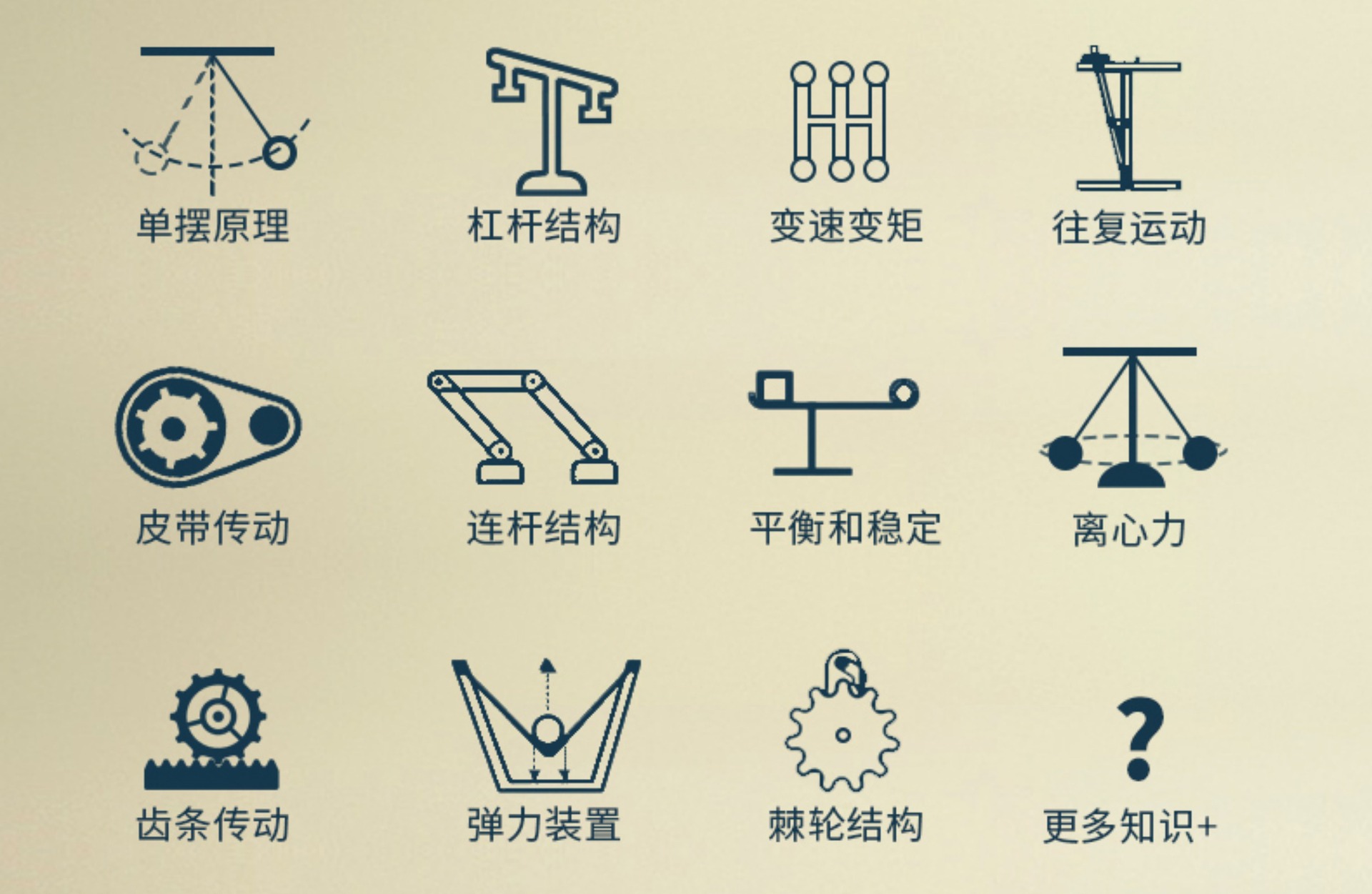 单摆原理
杠杆结构
变速变矩
往复运动

皮带传动
连杆结构
平衡和稳定
离心力

齿条传动
弹力装置
棘轮结构
?
更多知识+