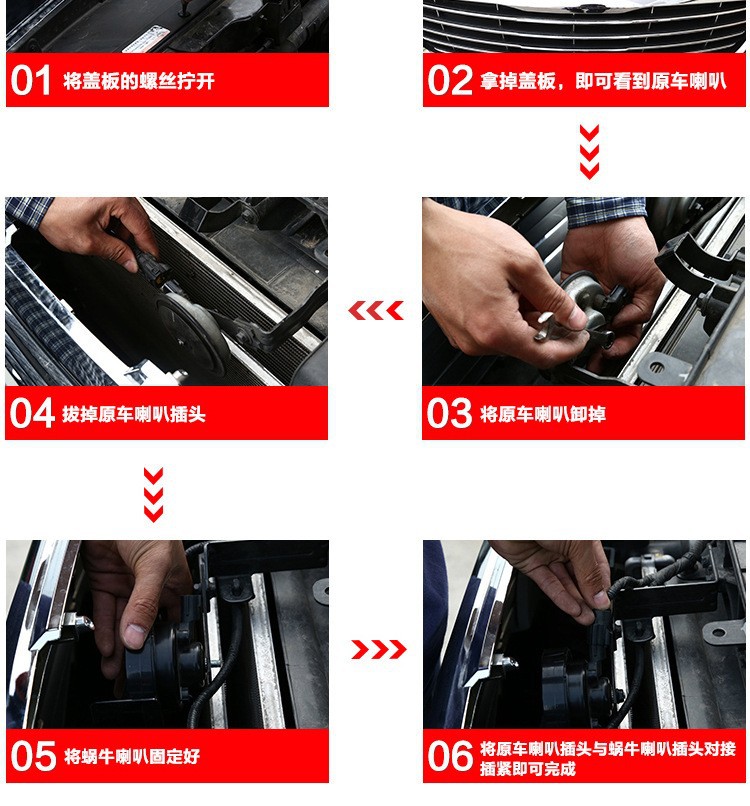 01 将盖板的螺丝拧开

02 拿掉盖板，即可看到原车喇叭

03 将原车喇叭卸掉

04 拔掉原车喇叭插头

05 将蜗牛喇叭固定好

06 将原车喇叭插头与蜗牛喇叭插头对接插紧即可完成