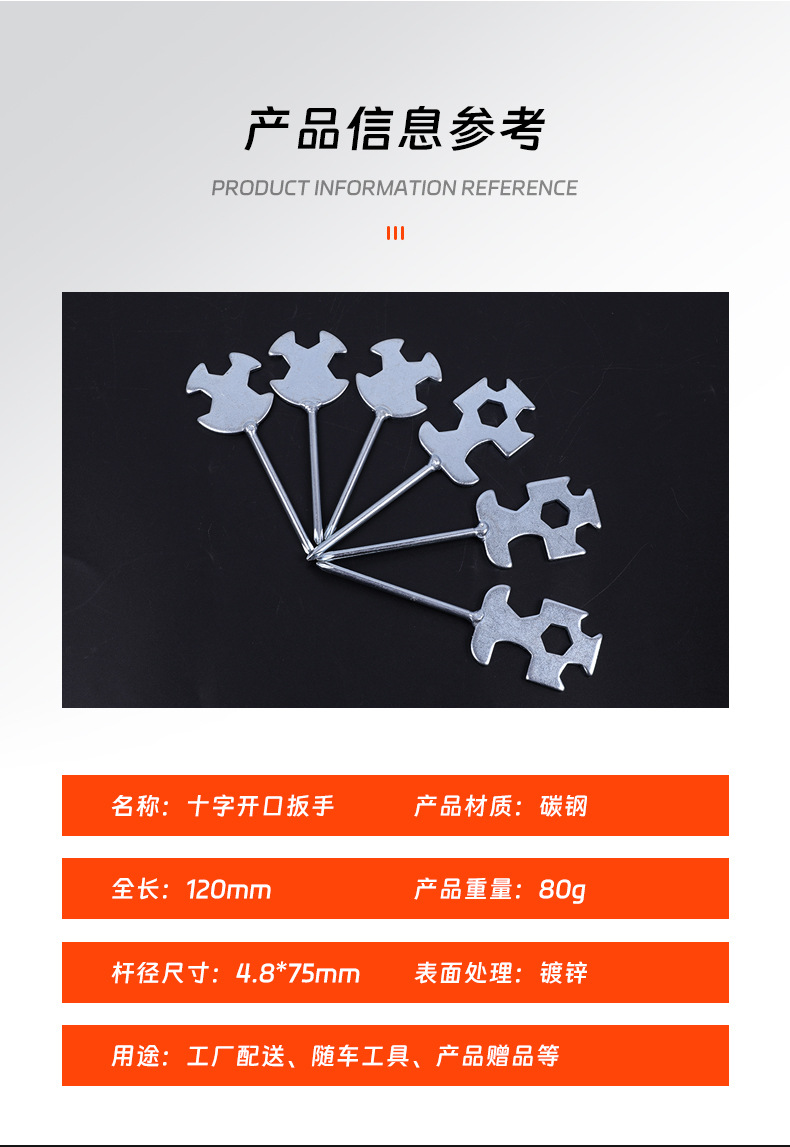 产品信息参考

PRODUCT INFORMATION REFERENCE

名称：十字开口扳手

产品材质：碳钢

全长：120mm

产品重量：80g

杆径尺寸：4.8*75mm

表面处理：镀锌

用途：工厂配送、随车工具、产品赠品等