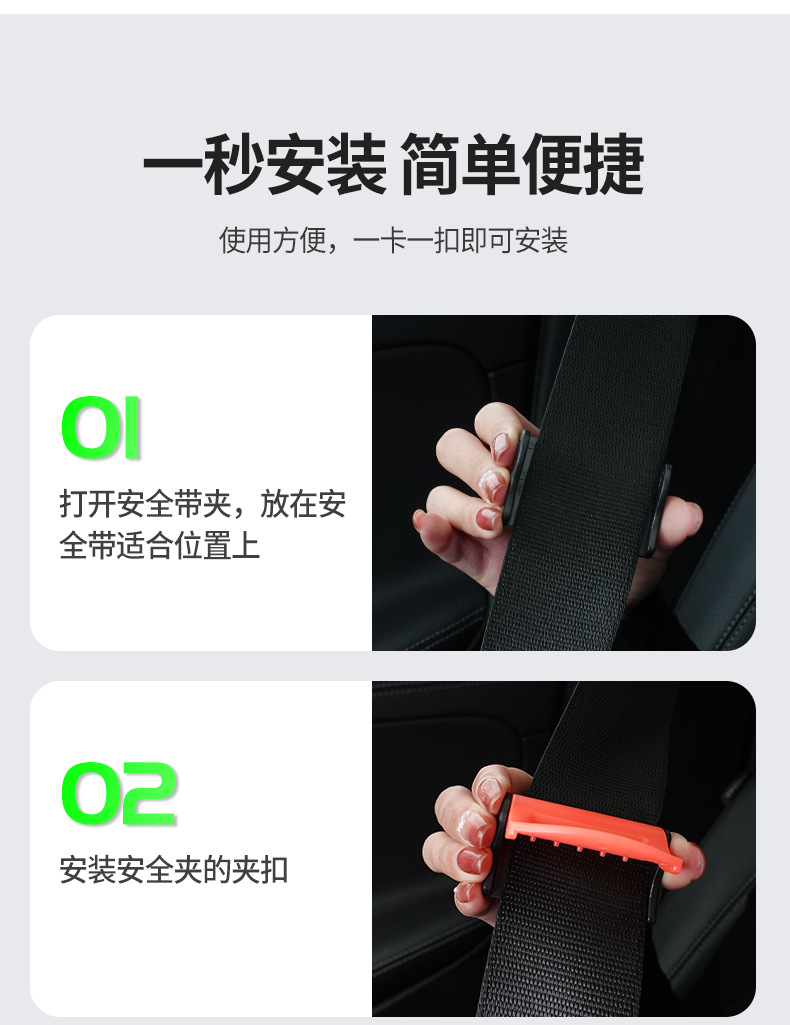 一秒安装 简单便捷

使用方便，一卡一扣即可安装

01

打开安全带夹，放在安全带适合位置上

02

安装安全夹的夹扣