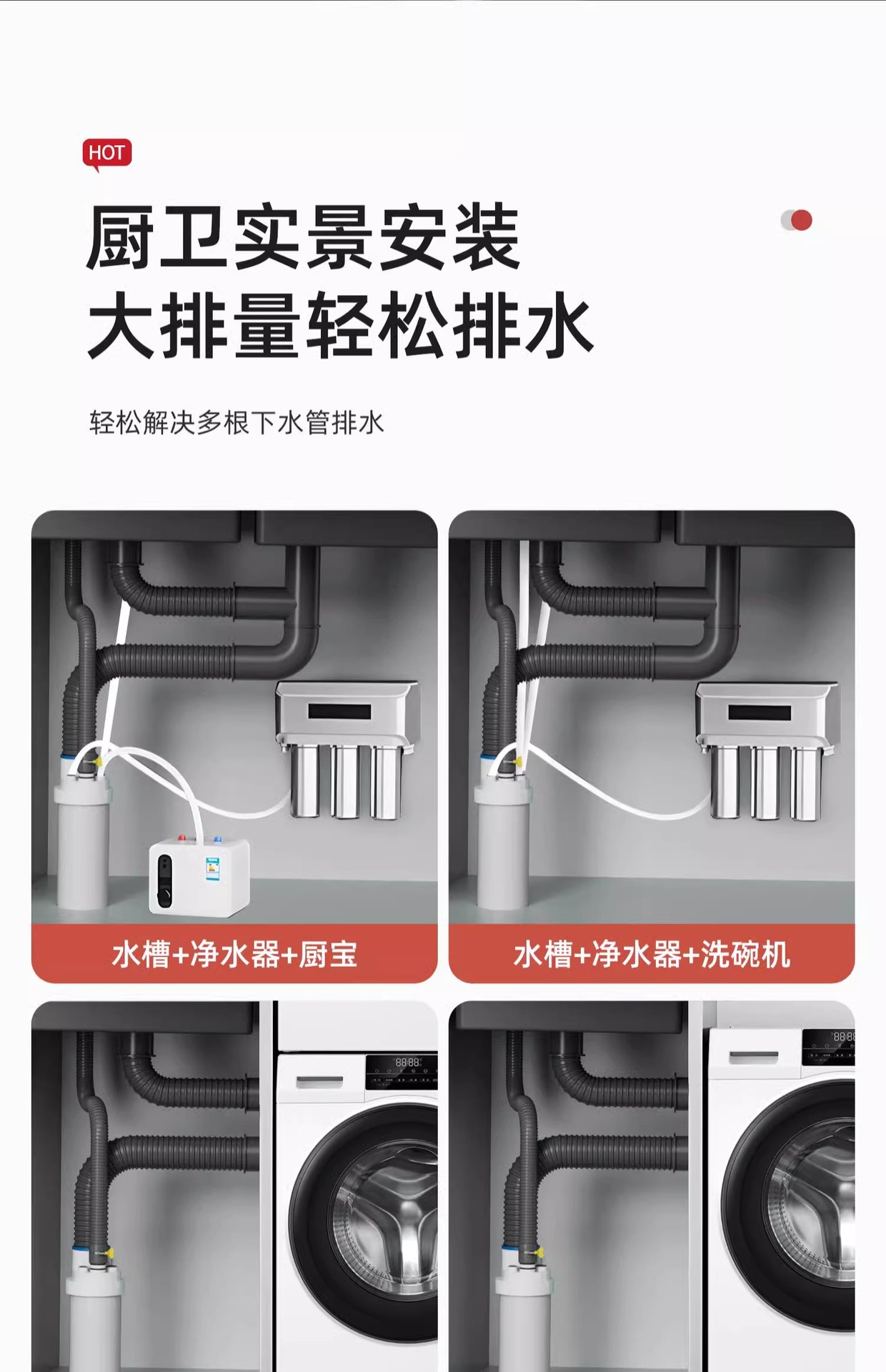 HOT

厨卫实景安装
大排量轻松排水

轻松解决多根下水管排水

水槽+净水器+厨宝

水槽+净水器+洗碗机

88:88

88:88