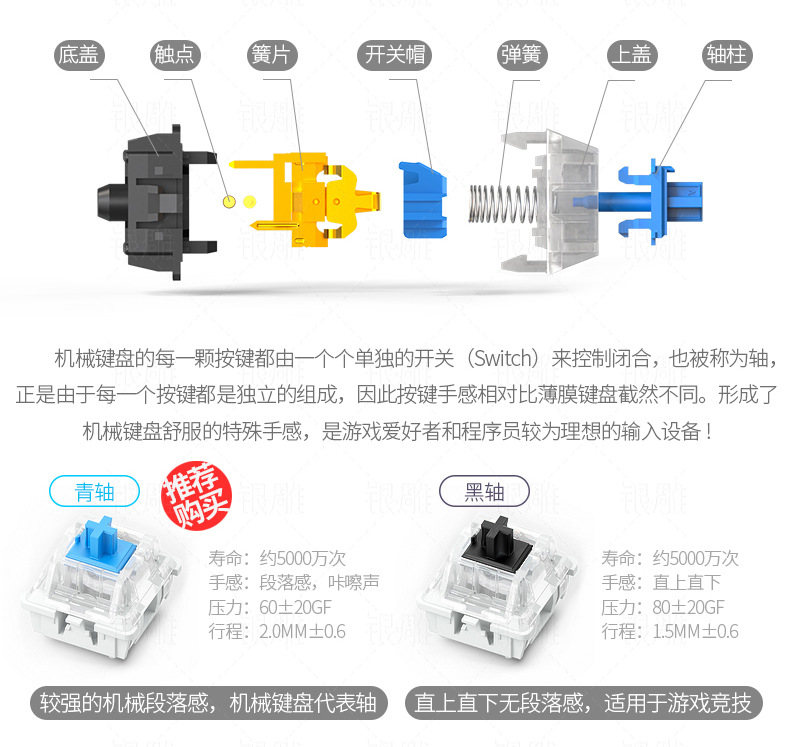 底盖 触点 簧片 开关帽 弹簧 上盖 轴柱

银雕

机械键盘的每一颗按键都由一个个单独的开关（Switch）来控制闭合，也被称为轴，正是由于每一个按键都是独立的组成，因此按键手感相对比薄膜键盘截然不同。形成了机械键盘舒服的特殊手感，是游戏爱好者和程序员较为理想的输入设备！

青轴

推荐购买

寿命：约5000万次
手感：段落感，咔嚓声
压力：60±20GF
行程：2.0MM±0.6

较强的机械段落感，机械键盘代表轴

黑轴

寿命：约5000万次
手感：直上直下
压力：80±20GF
行程：1.5MM±0.6

直上直下无段落感，适用于游戏竞技