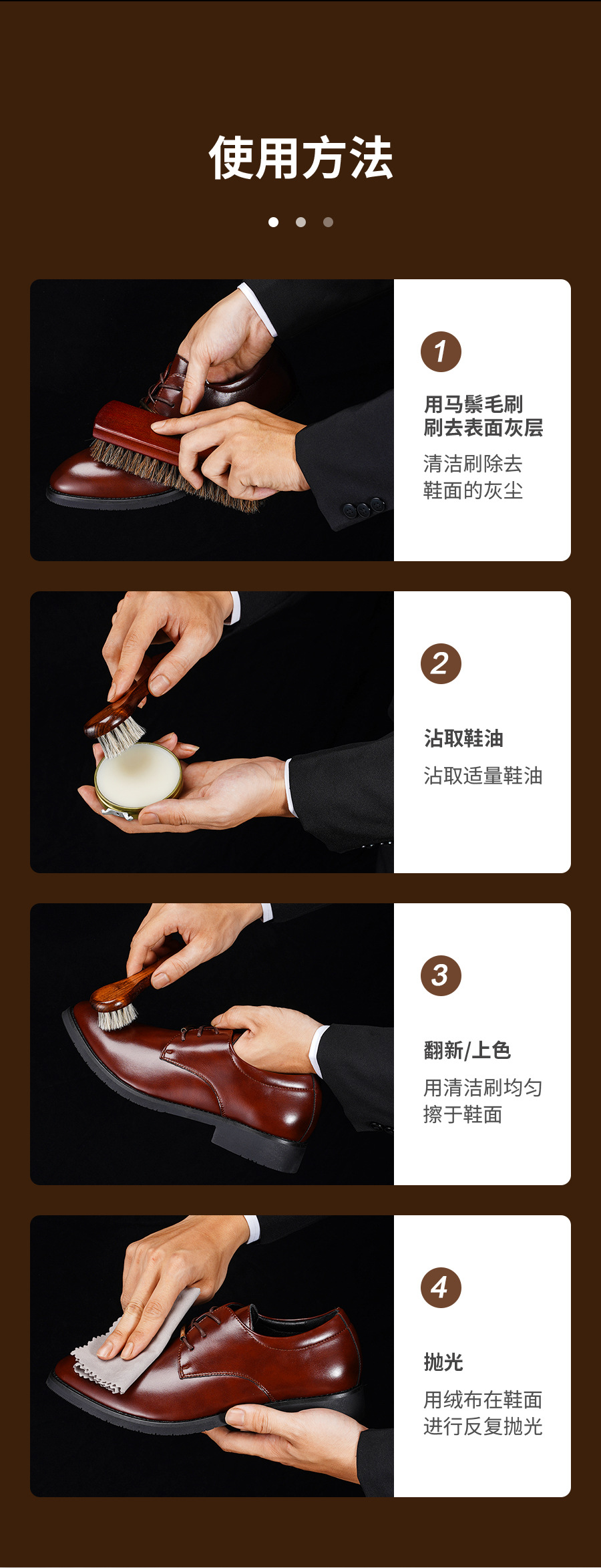 使用方法

1
用马鬃毛刷刷去表面灰层
清洁刷除去鞋面的灰尘

2
沾取鞋油
沾取适量鞋油

3
翻新/上色
用清洁刷均匀擦于鞋面

4
抛光
用绒布在鞋面进行反复抛光