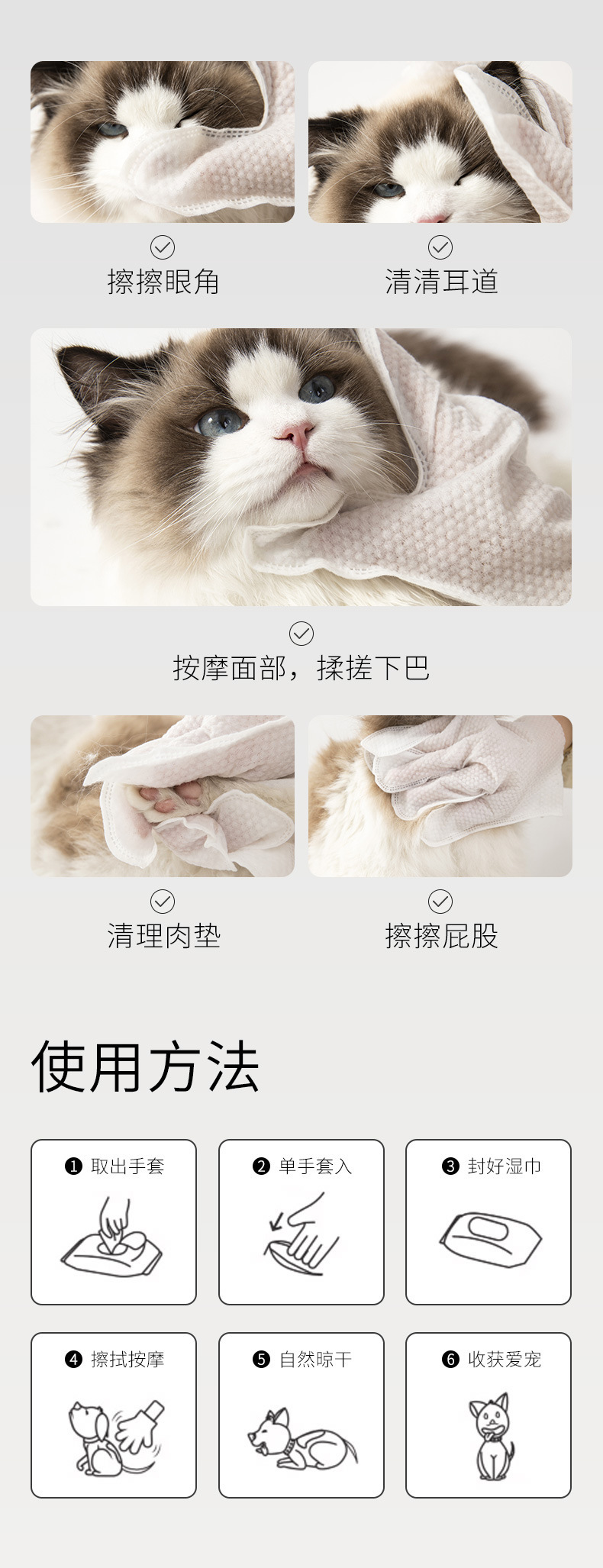 擦擦眼角

清清耳道

按摩面部，揉搓下巴

清理肉垫

擦擦屁股

使用方法

❶ 取出手套

❷ 单手套入

❸ 封好湿巾

❹ 擦拭按摩

❺ 自然晾干

❻ 收获爱宠