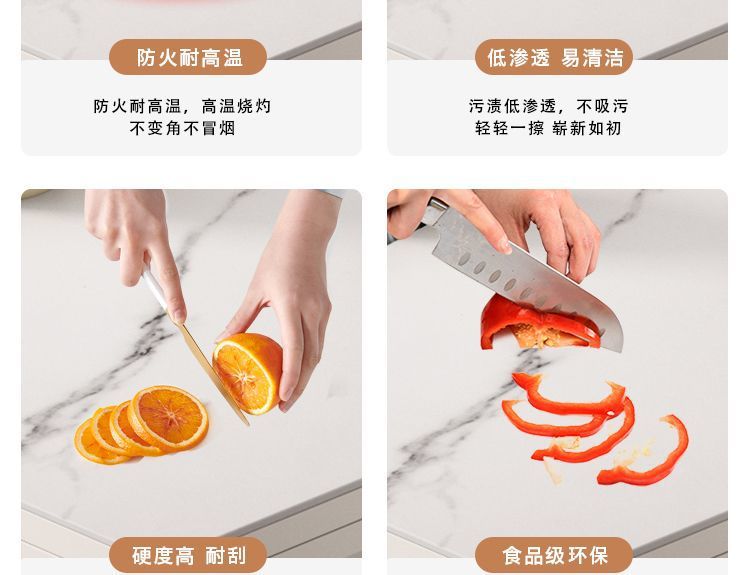 防火耐高温

防火耐高温，高温烧灼
不变角不冒烟

低渗透 易清洁

污渍低渗透，不吸污
轻轻一擦 崭新如初

硬度高 耐刮

食品级环保