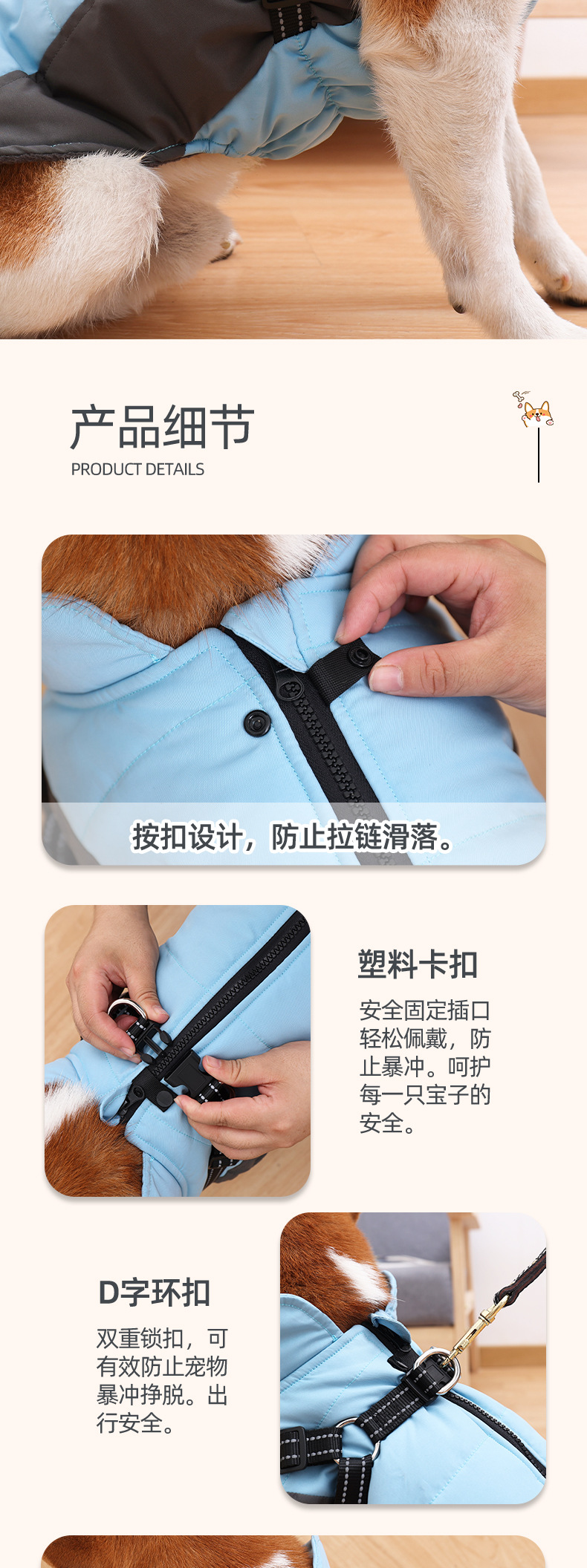 产品细节
PRODUCT DETAILS

按扣设计，防止拉链滑落。

塑料卡扣

安全固定插口轻松佩戴，防止暴冲。呵护每一只宝子的安全。

D字环扣

双重锁扣，可有效防止宠物暴冲挣脱。出行安全。