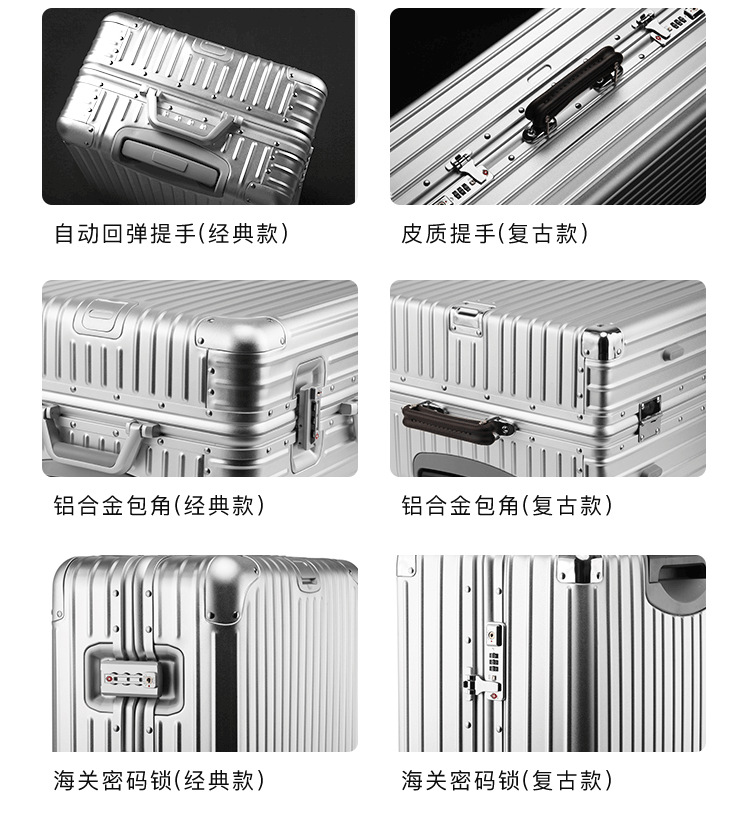 自动回弹提手(经典款)

皮质提手(复古款)

铝合金包角(经典款)

铝合金包角(复古款)

海关密码锁(经典款)

海关密码锁(复古款)