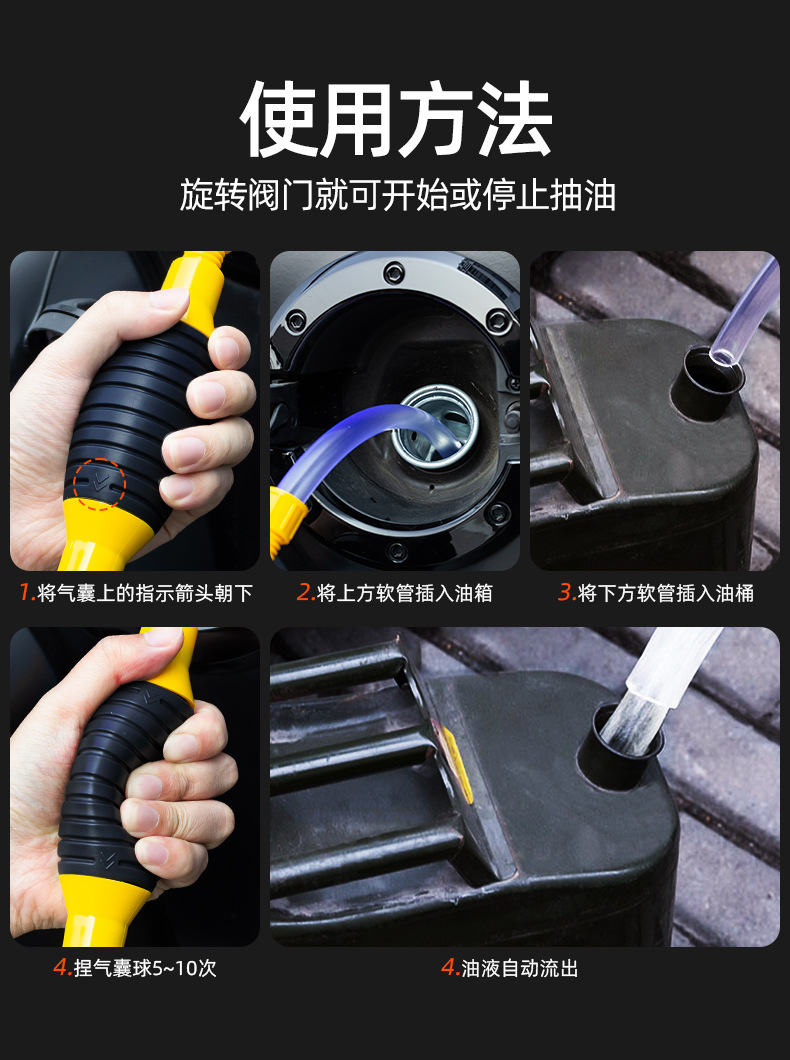 使用方法

旋转阀门就可开始或停止抽油

1.将气囊上的指示箭头朝下

2.将上方软管插入油箱

3.将下方软管插入油桶

4.捏气囊球5~10次

4.油液自动流出