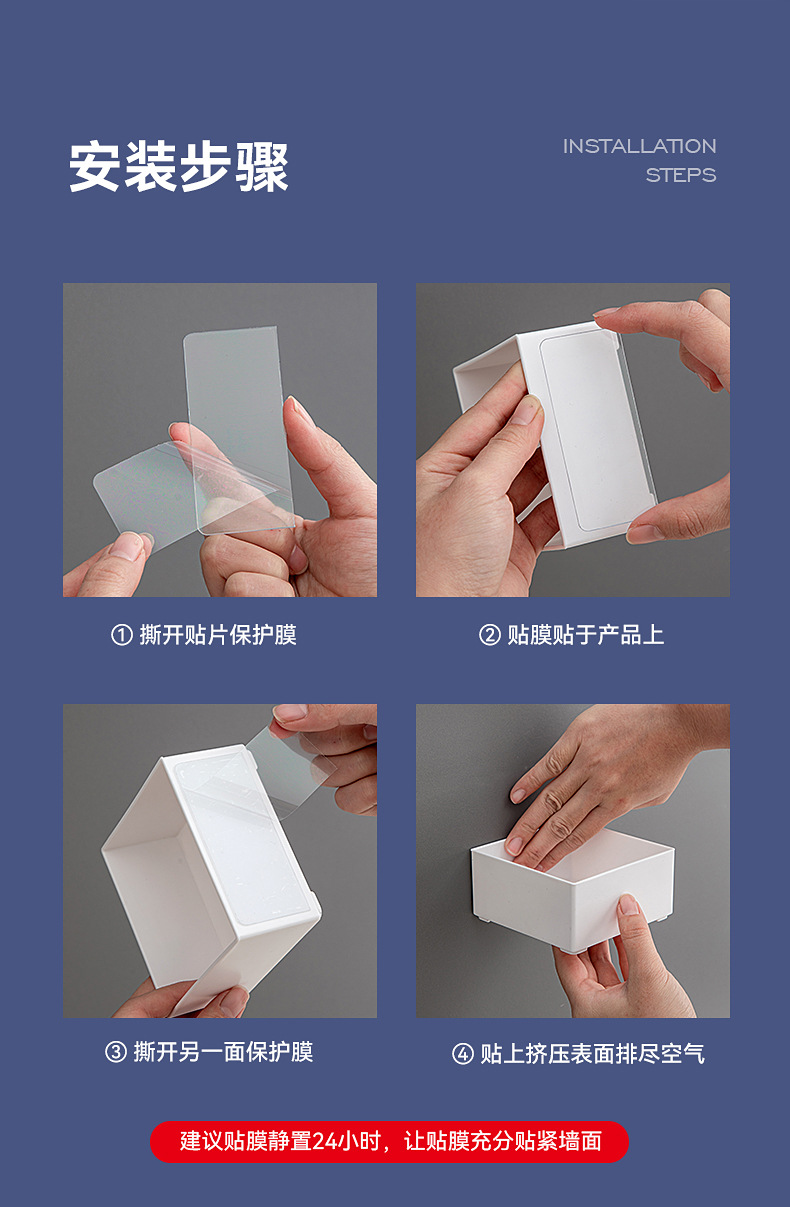 安装步骤

INSTALLATION STEPS

① 撕开贴片保护膜

② 贴膜贴于产品上

③ 撕开另一面保护膜

④ 贴上挤压表面排尽空气

建议贴膜静置24小时，让贴膜充分贴紧墙面