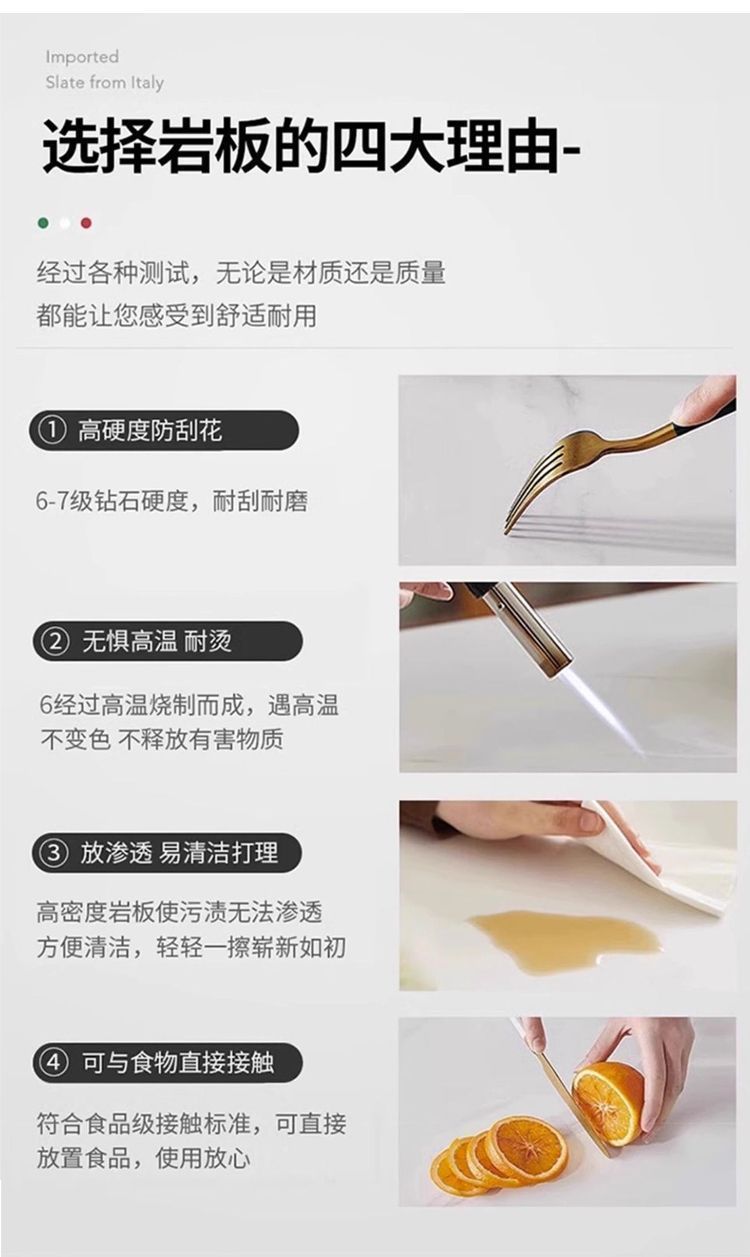 Imported
Slate from Italy

选择岩板的四大理由-

经过各种测试，无论是材质还是质量
都能让您感受到舒适耐用

① 高硬度防刮花

6-7级钻石硬度，耐刮耐磨

② 无惧高温 耐烫

6经过高温烧制而成，遇高温
不变色 不释放有害物质

③ 放渗透 易清洁打理

高密度岩板使污渍无法渗透
方便清洁，轻轻一擦崭新如初

④ 可与食物直接接触

符合食品级接触标准，可直接
放置食品，使用放心