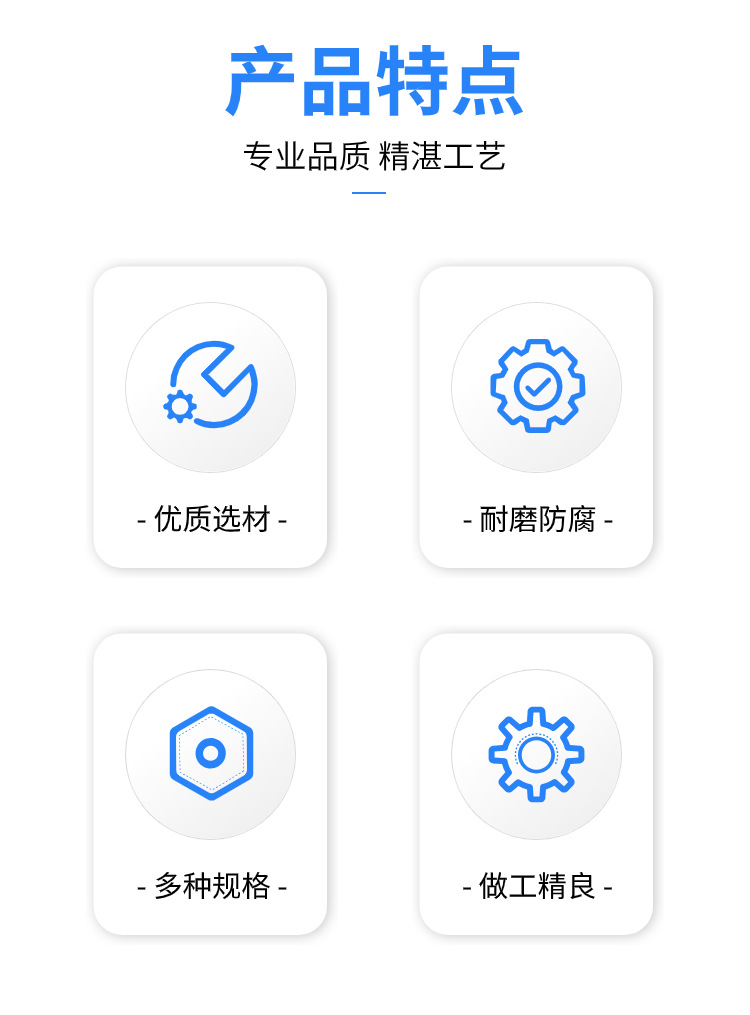 产品特点

专业品质 精湛工艺

- 优质选材 -

- 耐磨防腐 -

- 多种规格 -

- 做工精良 -