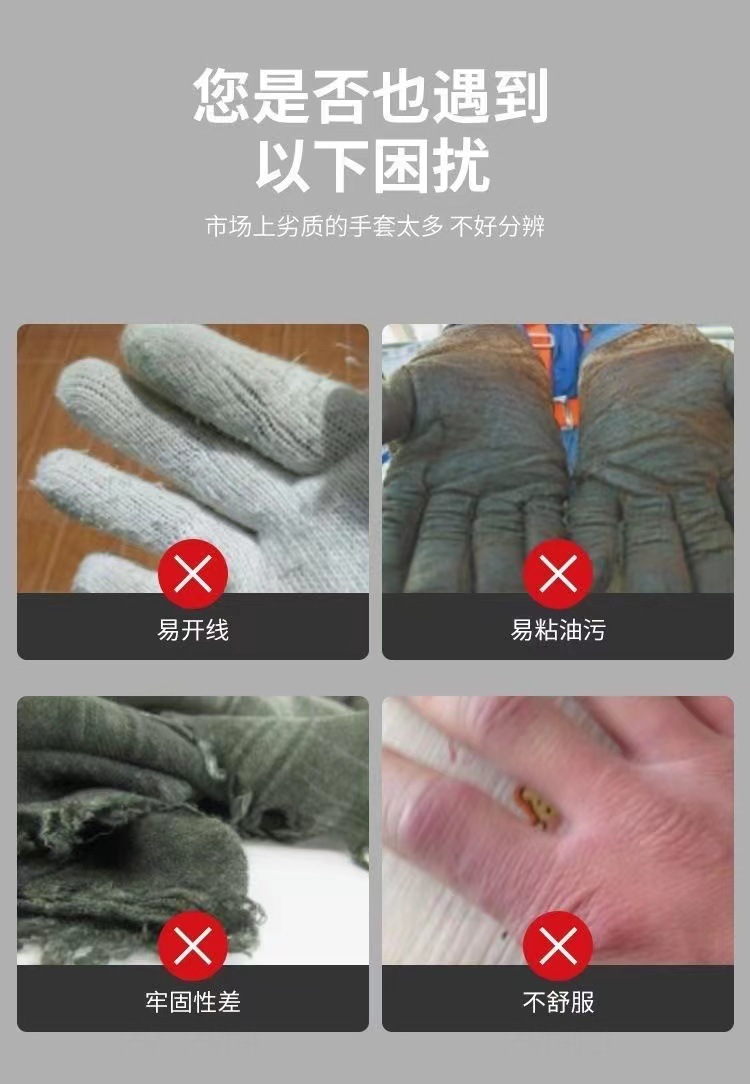 您是否也遇到
以下困扰

市场上劣质的手套太多 不好分辨

易开线

易粘油污

牢固性差

不舒服