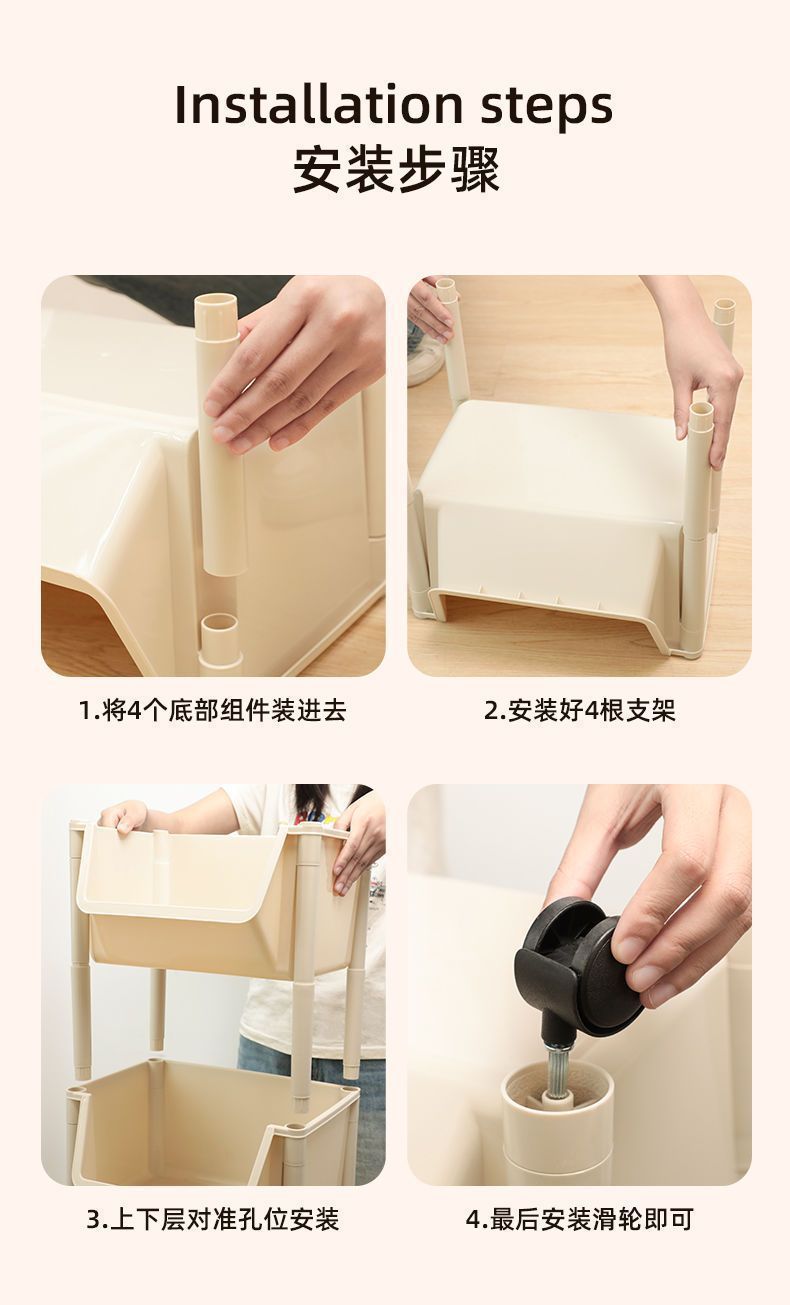 Installation steps
安装步骤

1.将4个底部组件装进去

2.安装好4根支架

3.上下层对准孔位安装

4.最后安装滑轮即可