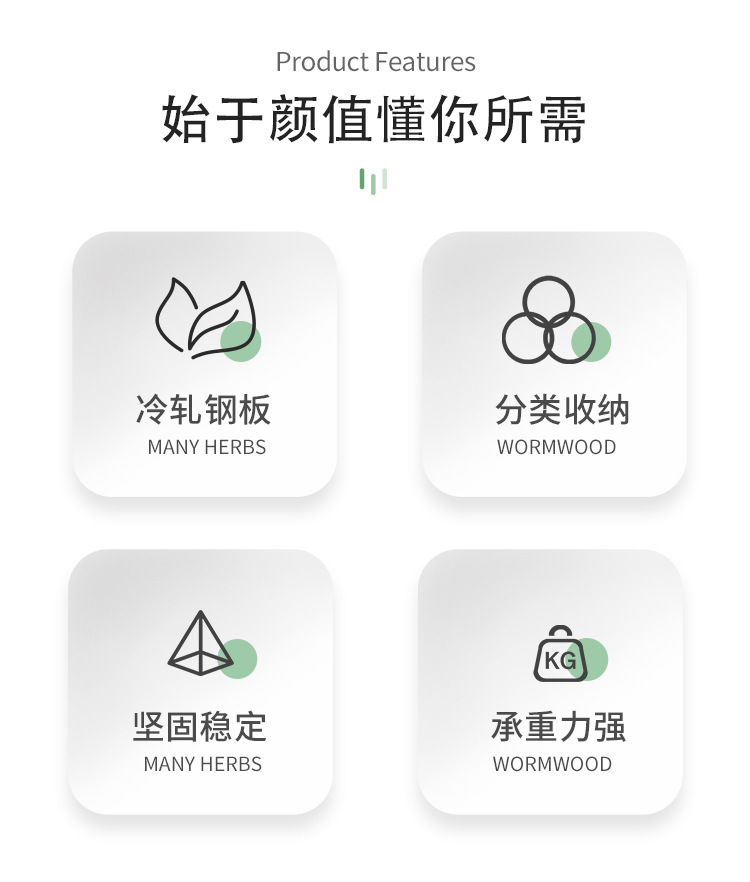 Product Features

始于颜值懂你所需

冷轧钢板
MANY HERBS

分类收纳
WORMWOOD

坚固稳定
MANY HERBS

KG

承重力强
WORMWOOD