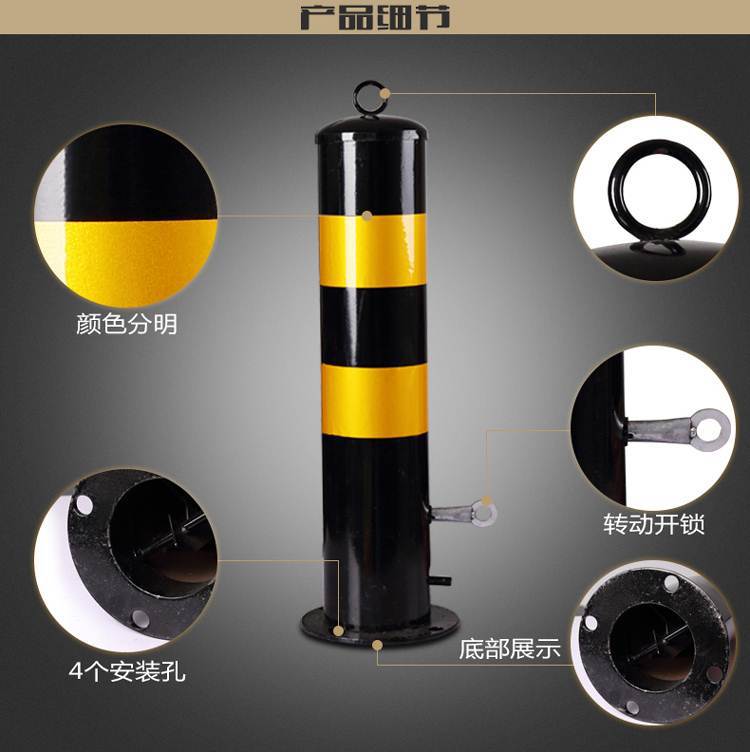 产品细节

颜色分明

转动开锁

4个安装孔

底部展示