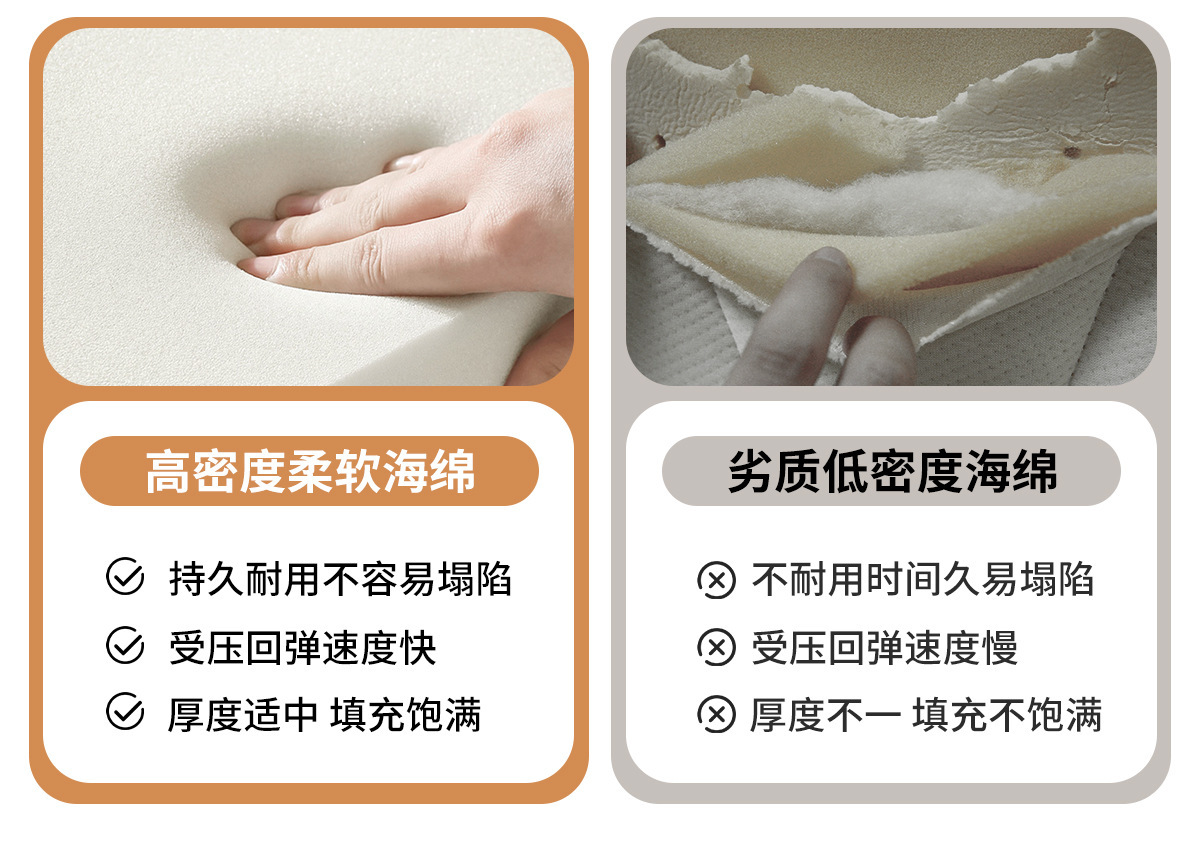 高密度柔软海绵

持久耐用不容易塌陷

受压回弹速度快

厚度适中 填充饱满

劣质低密度海绵

不耐用时间久易塌陷

受压回弹速度慢

厚度不一 填充不饱满