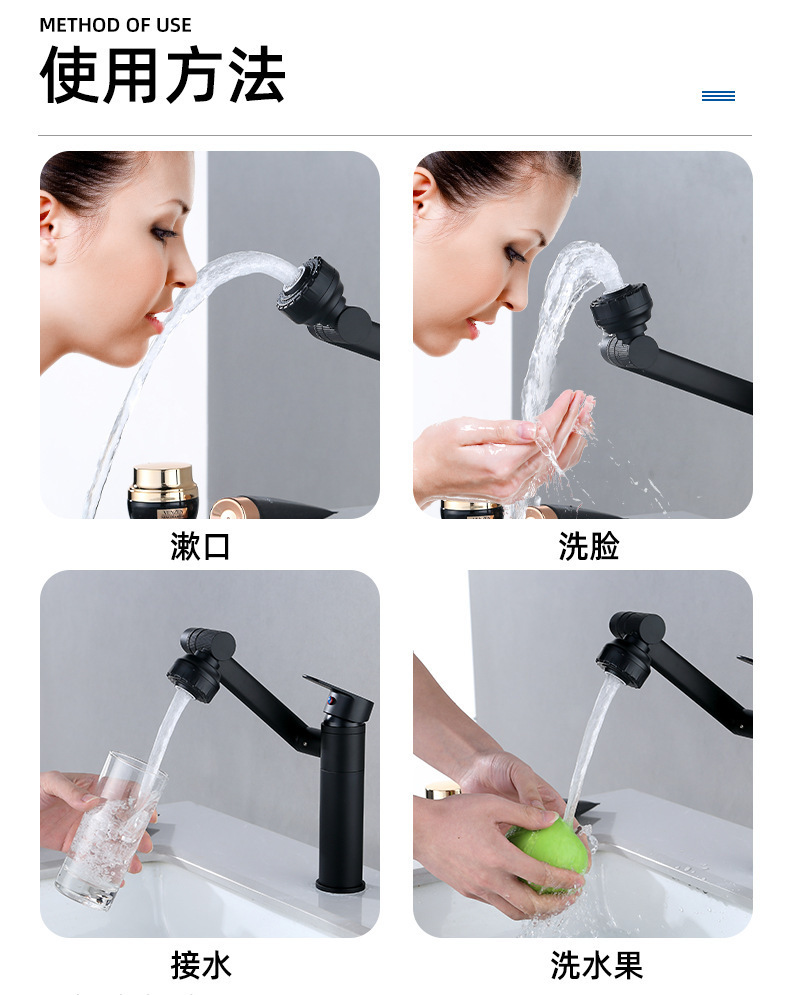 METHOD OF USE
使用方法

漱口

洗脸

接水

洗水果