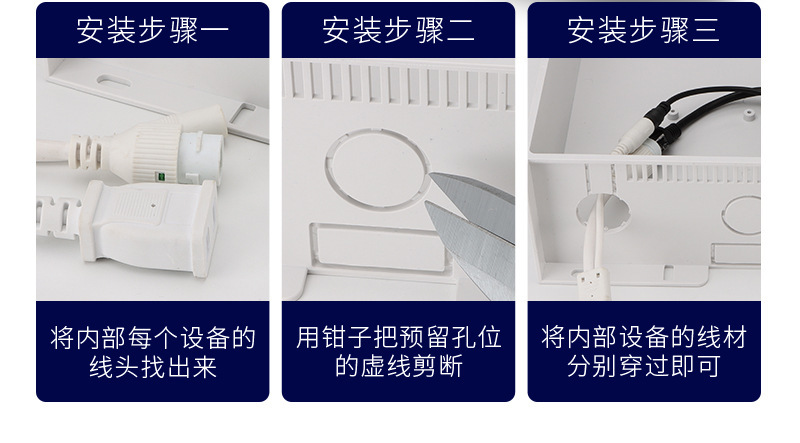 安装步骤一

将内部每个设备的线头找出来

安装步骤二

用钳子把预留孔位的虚线剪断

安装步骤三

将内部设备的线材分别穿过即可