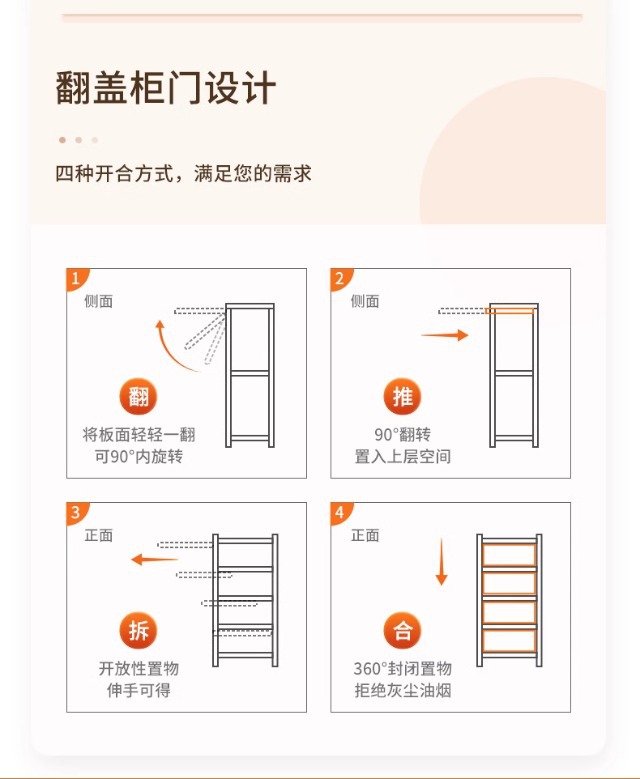 翻盖柜门设计

四种开合方式，满足您的需求

1
侧面
翻
将板面轻轻一翻
可90°内旋转

2
侧面
推
90°翻转
置入上层空间

3
正面
拆
开放性置物
伸手可得

4
正面
合
360°封闭置物
拒绝灰尘油烟