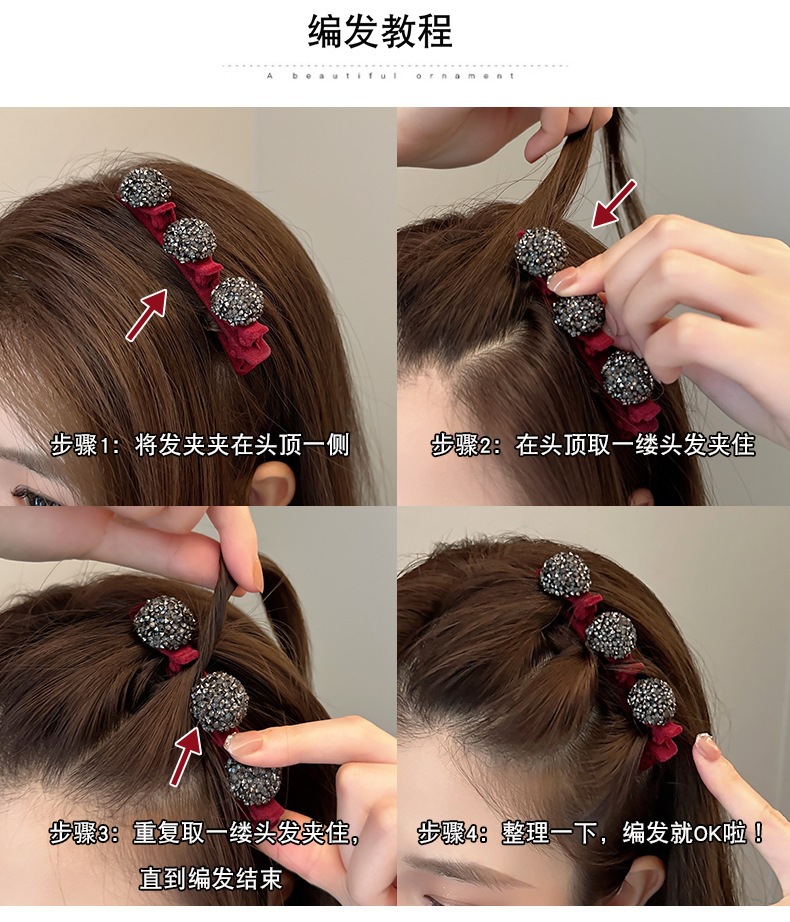 编发教程

A beautiful ornament

步骤1：将发夹夹在头顶一侧

步骤2：在头顶取一缕头发夹住

步骤3：重复取一缕头发夹住，直到编发结束

步骤4：整理一下，编发就OK啦！