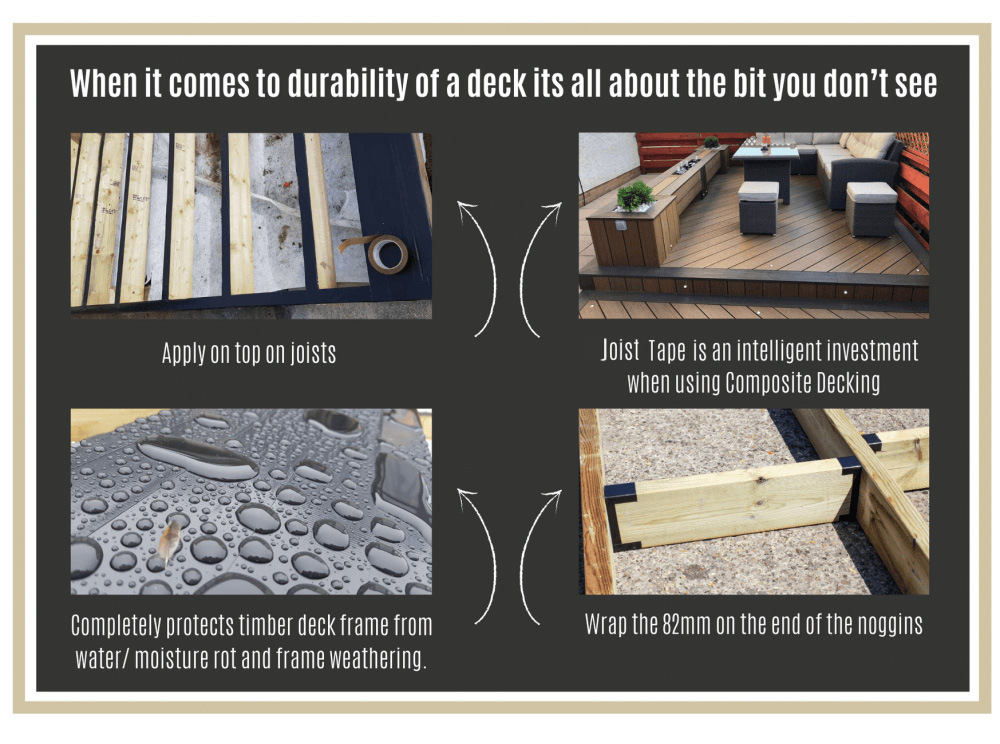 When it comes to durability of a deck its all about the bit you don't see

Apply on top on joists

Joist Tape is an intelligent investment when using Composite Decking

Completely protects timber deck frame from water/ moisture rot and frame weathering.

Wrap the 82mm on the end of the noggins