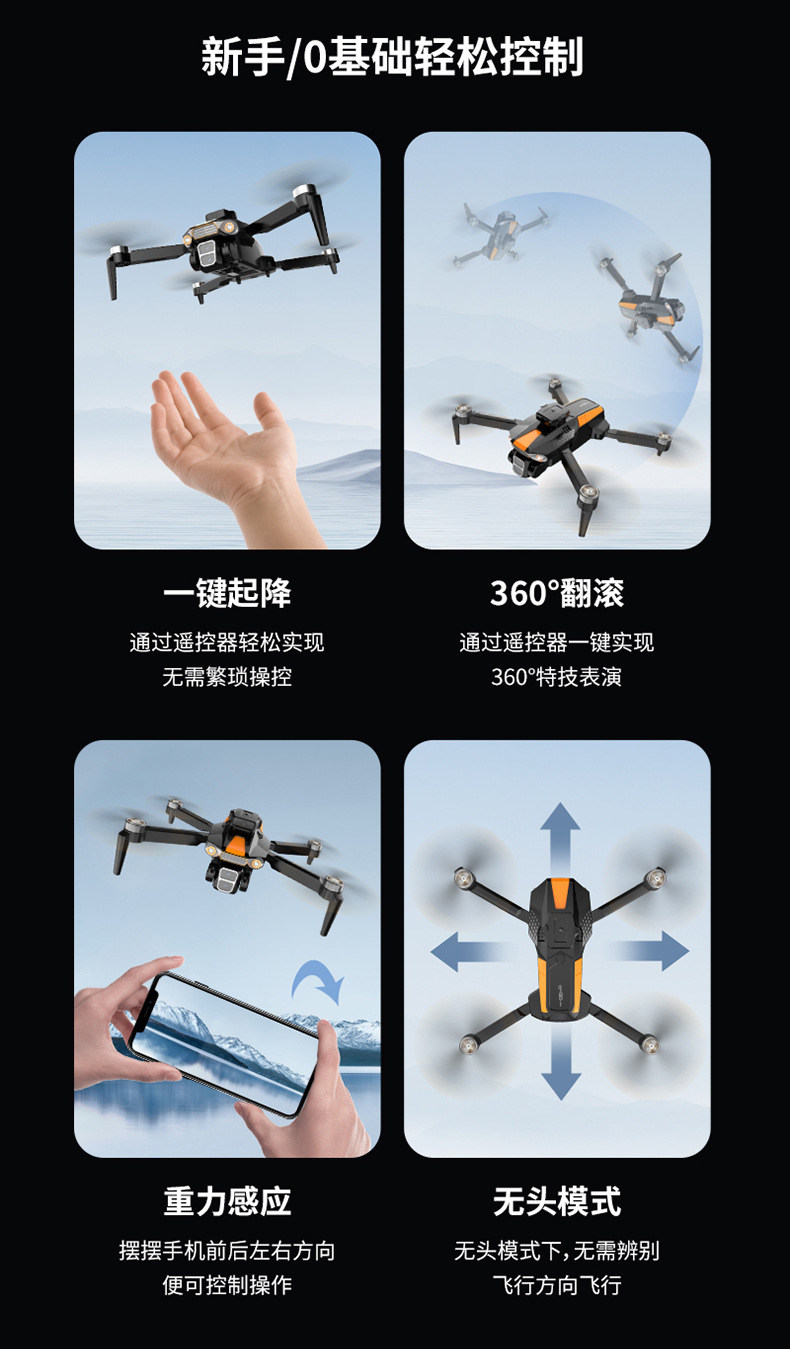 新手/0基础轻松控制

一键起降

通过遥控器轻松实现
无需繁琐操控

360°翻滚

通过遥控器一键实现
360°特技表演

重力感应

摆摆手机前后左右方向
便可控制操作

无头模式

无头模式下，无需辨别
飞行方向飞行