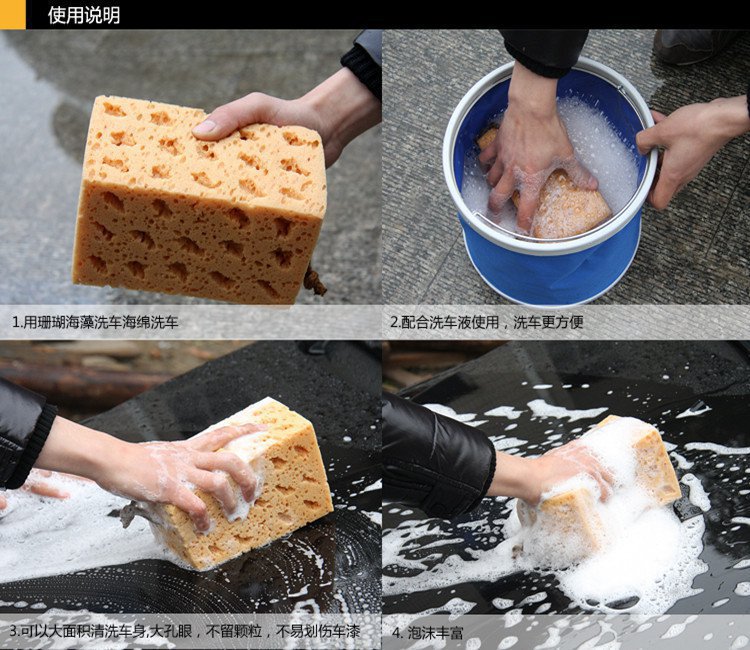 使用说明

1.用珊瑚海藻洗车海绵洗车

2.配合洗车液使用，洗车更方便

3.可以大面积清洗车身,大孔眼，不留颗粒，不易划伤车漆

4. 泡沫丰富