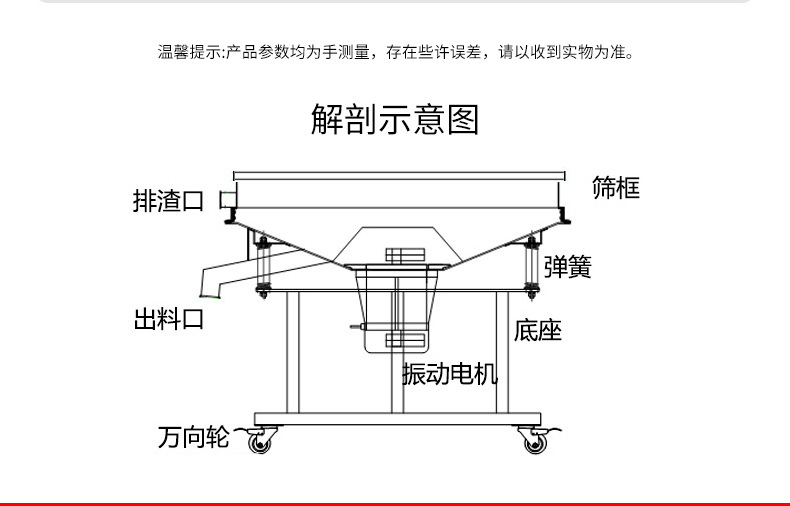 温馨提示:产品参数均为手测量，存在些许误差，请以收到实物为准。

解剖示意图

排渣口

筛框

弹簧

出料口

底座

振动电机

万向轮