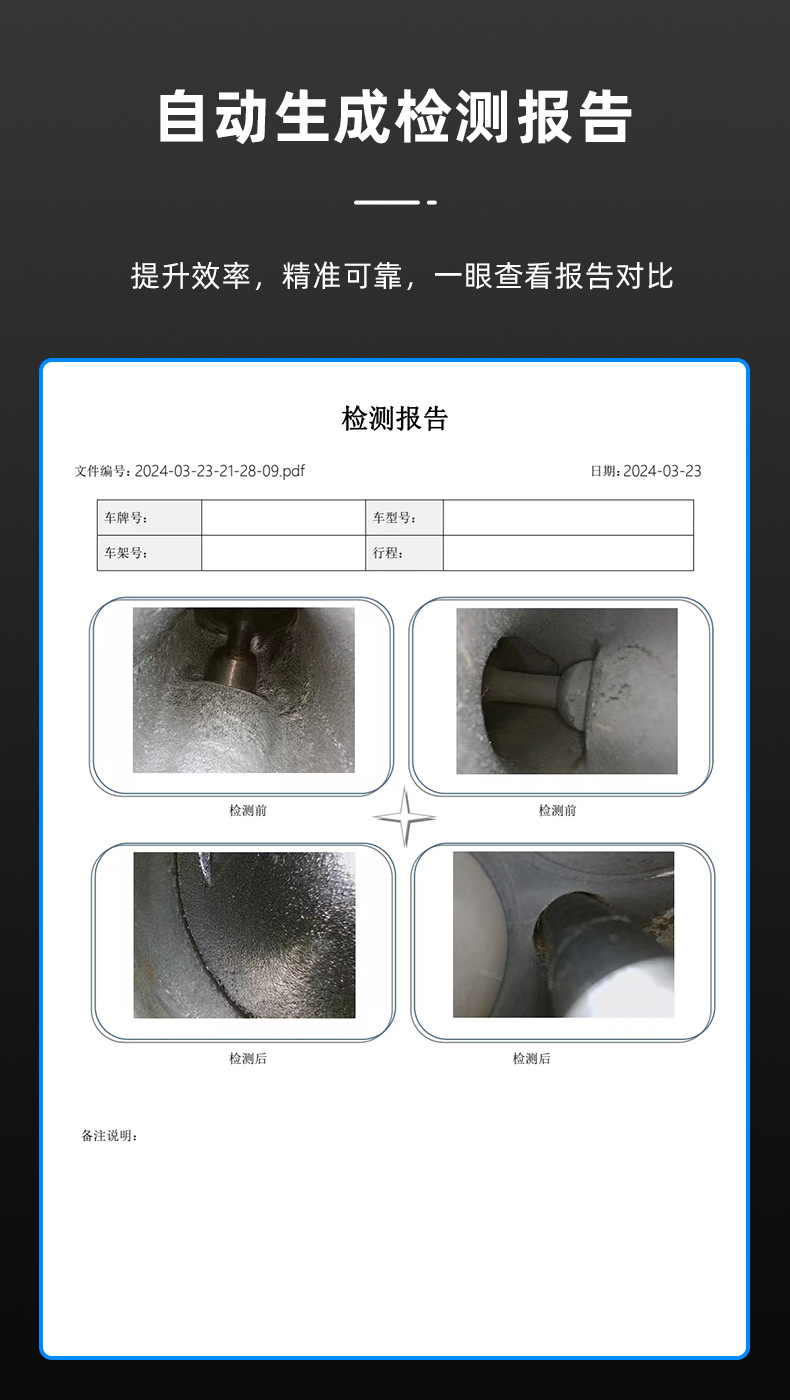 自动生成检测报告

提升效率，精准可靠，一眼查看报告对比

检测报告

文件编号：2024-03-23-21-28-09.pdf

日期：2024-03-23

| 车牌号： |  | 车型号： |  |
|---|---|---|---|
| 车架号： |  | 行程： |  |

检测前

检测前

检测后

检测后

备注说明：