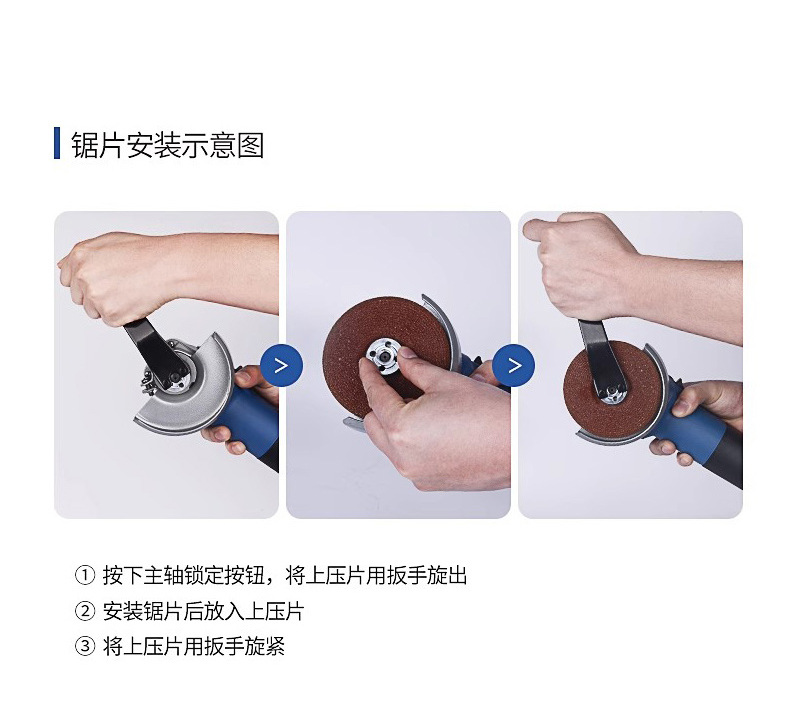 锯片安装示意图

>

>

① 按下主轴锁定按钮，将上压片用扳手旋出

② 安装锯片后放入上压片

③ 将上压片用扳手旋紧