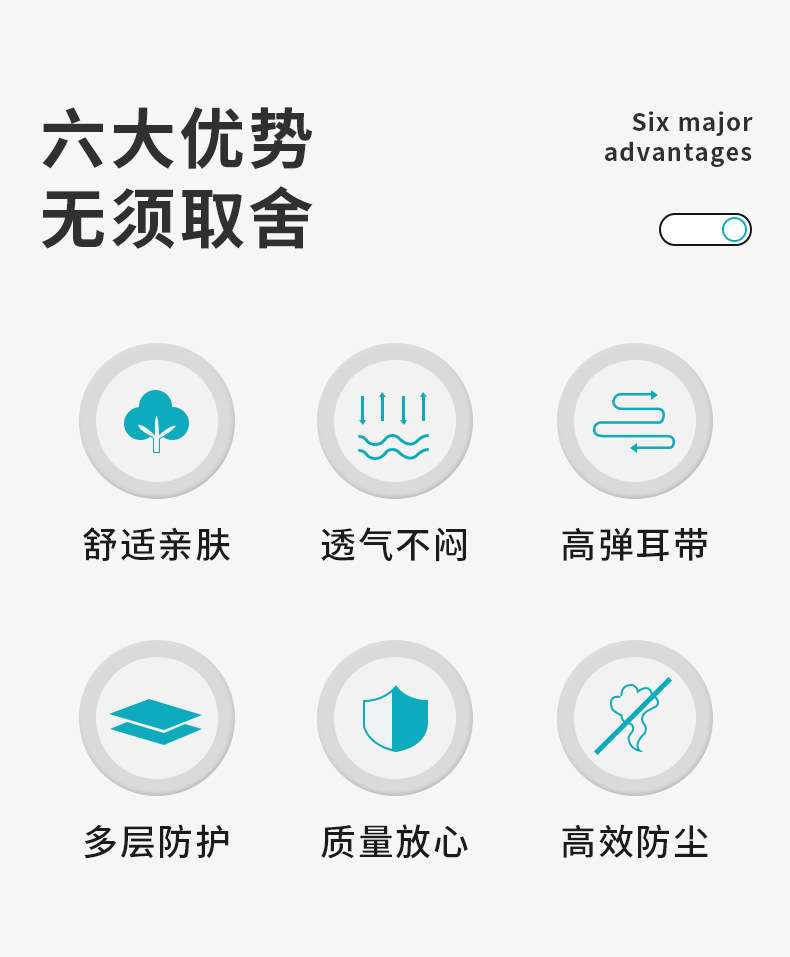 六大优势
无须取舍

Six major
advantages

舒适亲肤

透气不闷

高弹耳带

多层防护

质量放心

高效防尘