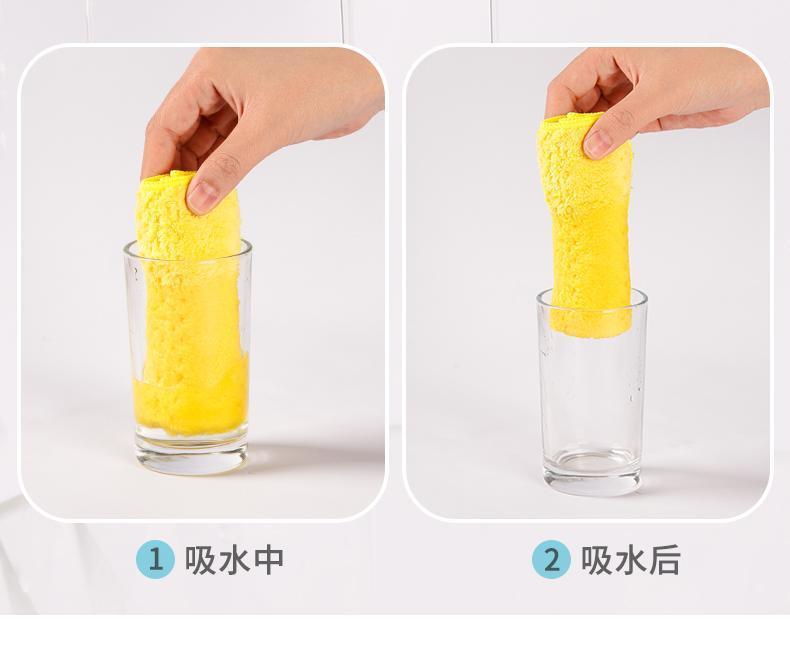 1 吸水中

2 吸水后