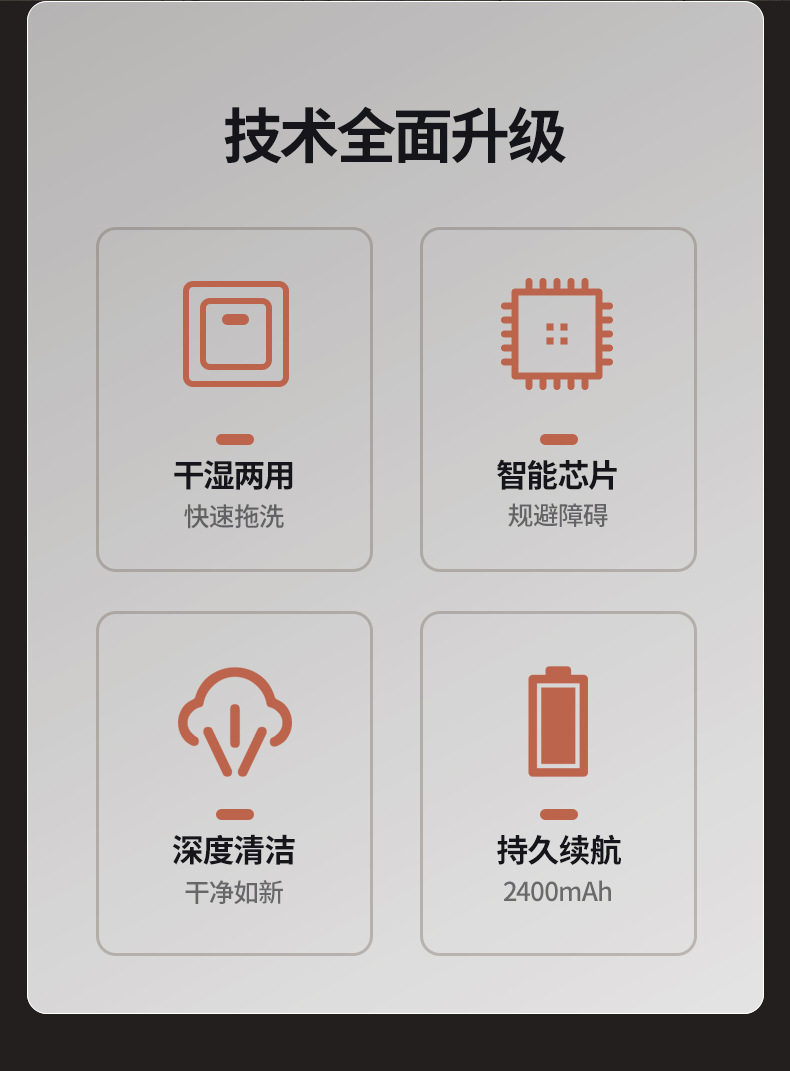 技术全面升级

干湿两用
快速拖洗

智能芯片
规避障碍

深度清洁
干净如新

持久续航
2400mAh