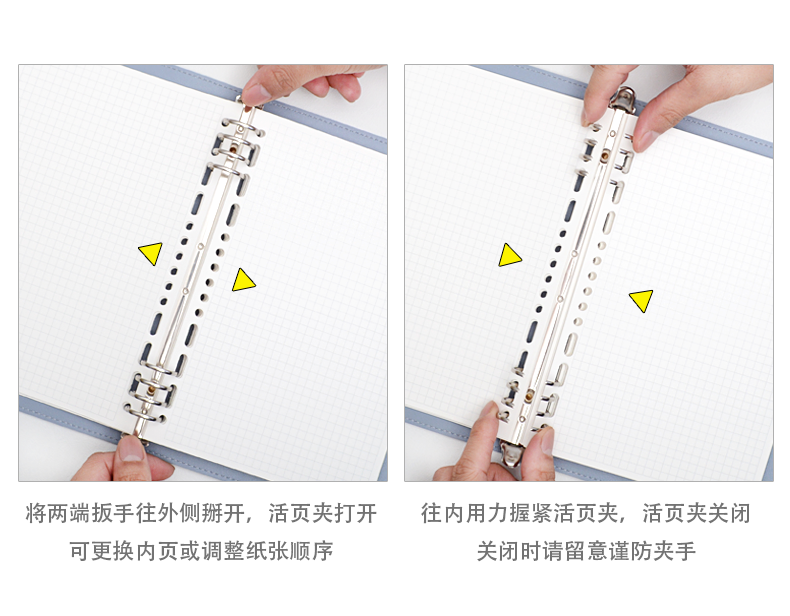 将两端扳手往外侧掰开，活页夹打开
可更换内页或调整纸张顺序

往内用力握紧活页夹，活页夹关闭
关闭时请留意谨防夹手