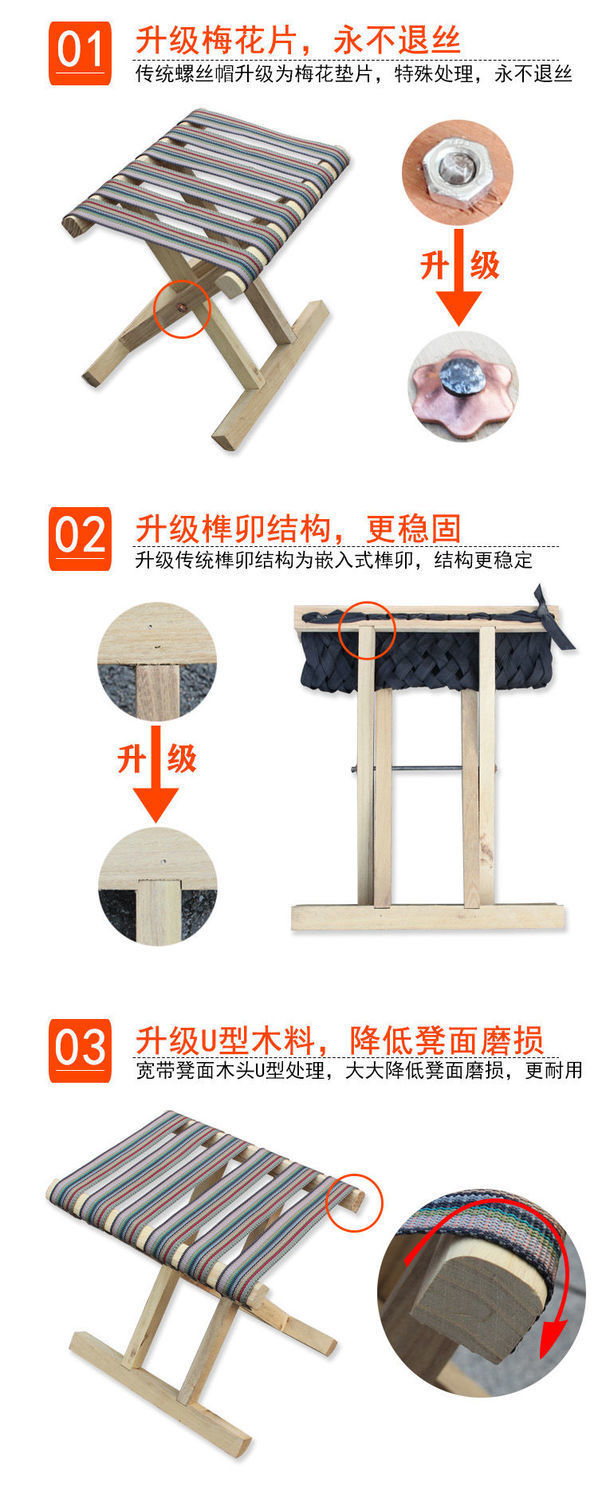 01 升级梅花片，永不退丝
传统螺丝帽升级为梅花垫片，特殊处理，永不退丝

升级

02 升级榫卯结构，更稳固
升级传统榫卯结构为嵌入式榫卯，结构更稳定

升级

03 升级U型木料，降低凳面磨损
宽带凳面木头U型处理，大大降低凳面磨损，更耐用